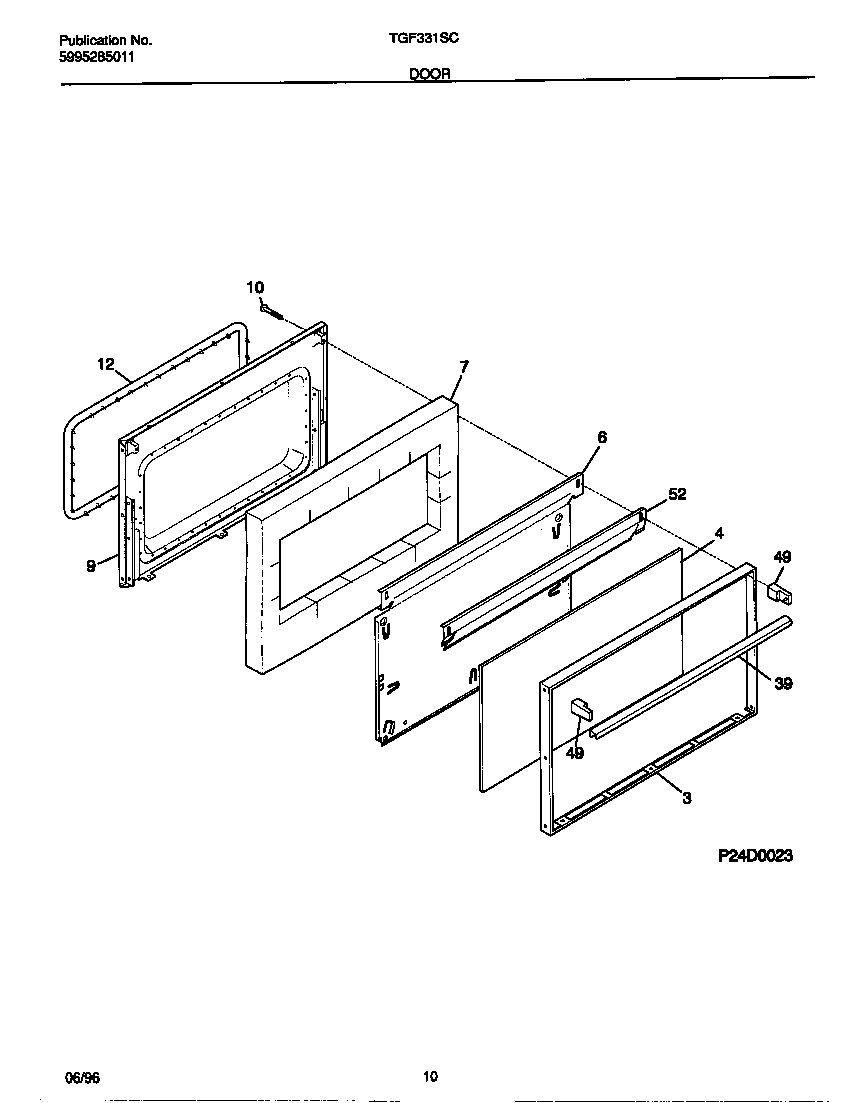 Publication No.
5995285011

TGF331SC

DOOR

10

12

7

6

52

4

49

9

39

49

3

P24D0023

06/96

10