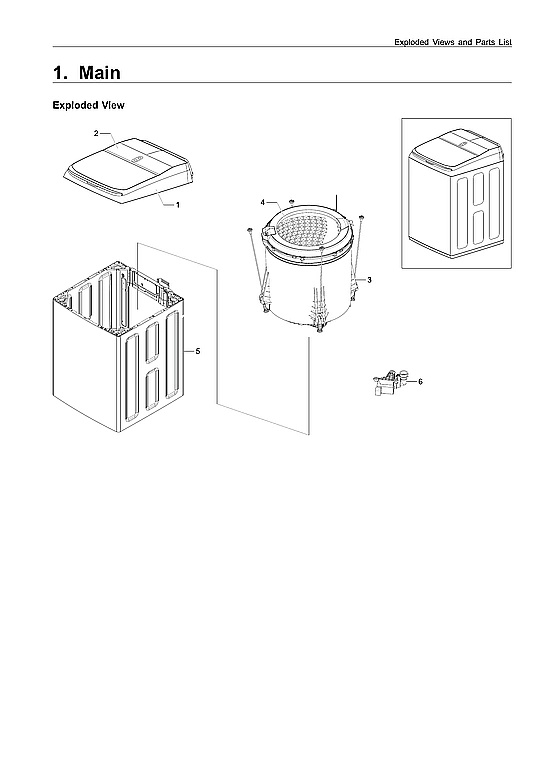 Exploded Views and Parts List

1. Main

Exploded View

2
1
4
3
5
6