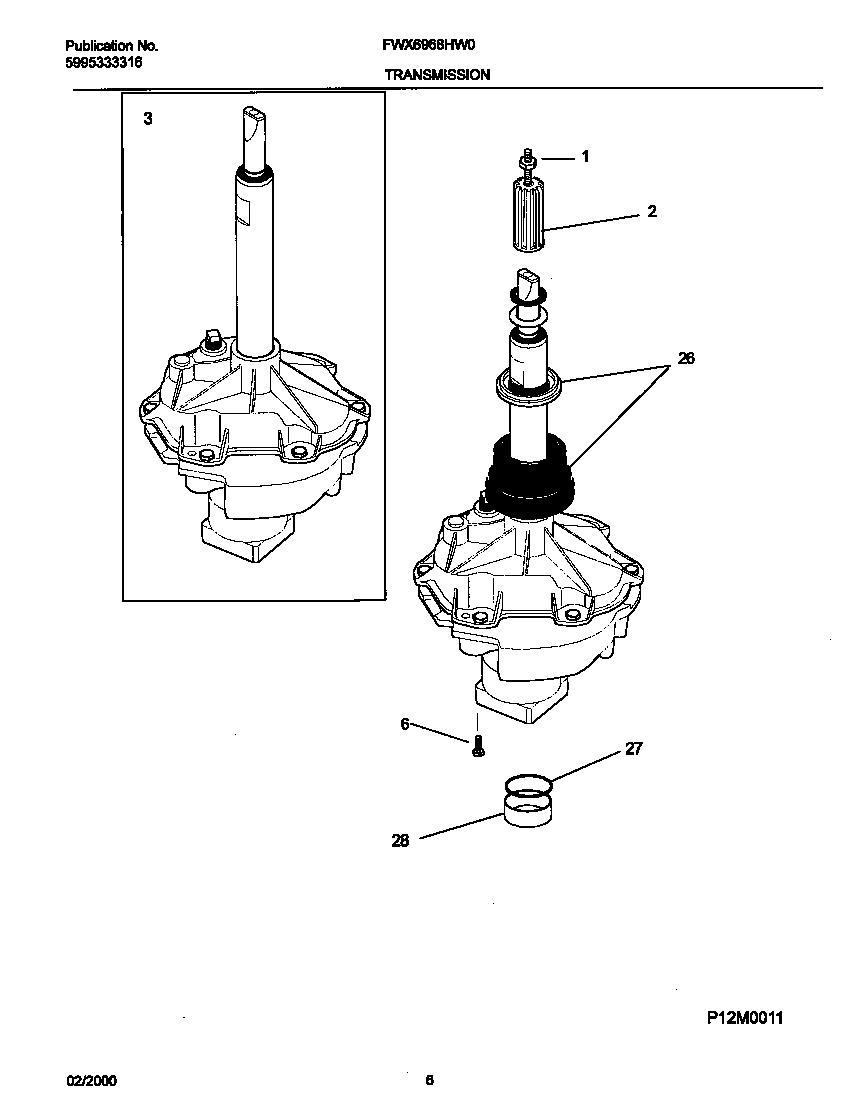 Publication No.
5995333316

FWX6968HW0

TRANSMISSION

3

1

2

26

6

27

28

P12M0011

02/2000

6