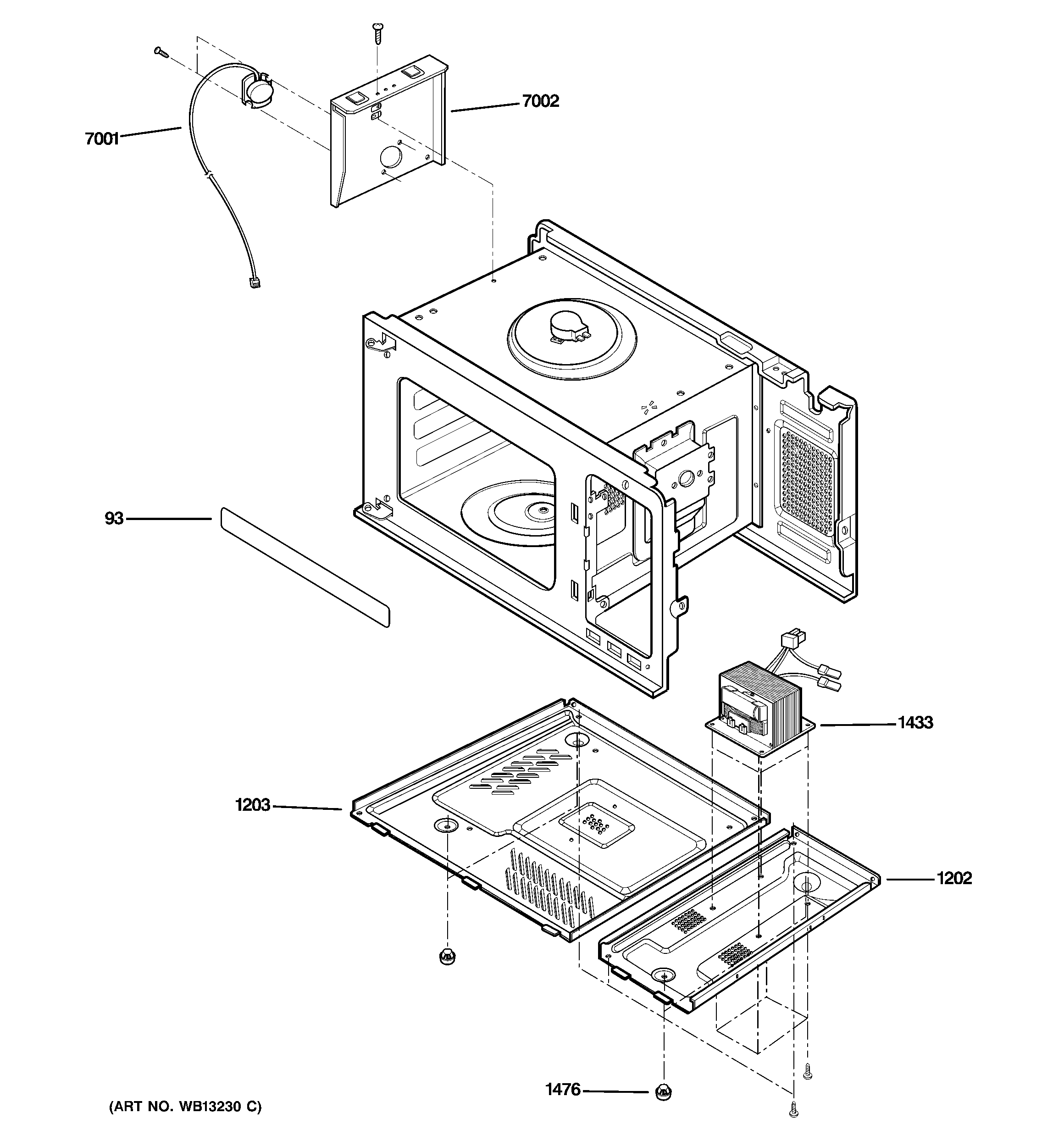 7002

7001

93

1433

1203

1202

1476

(ART NO. WB13230 C)