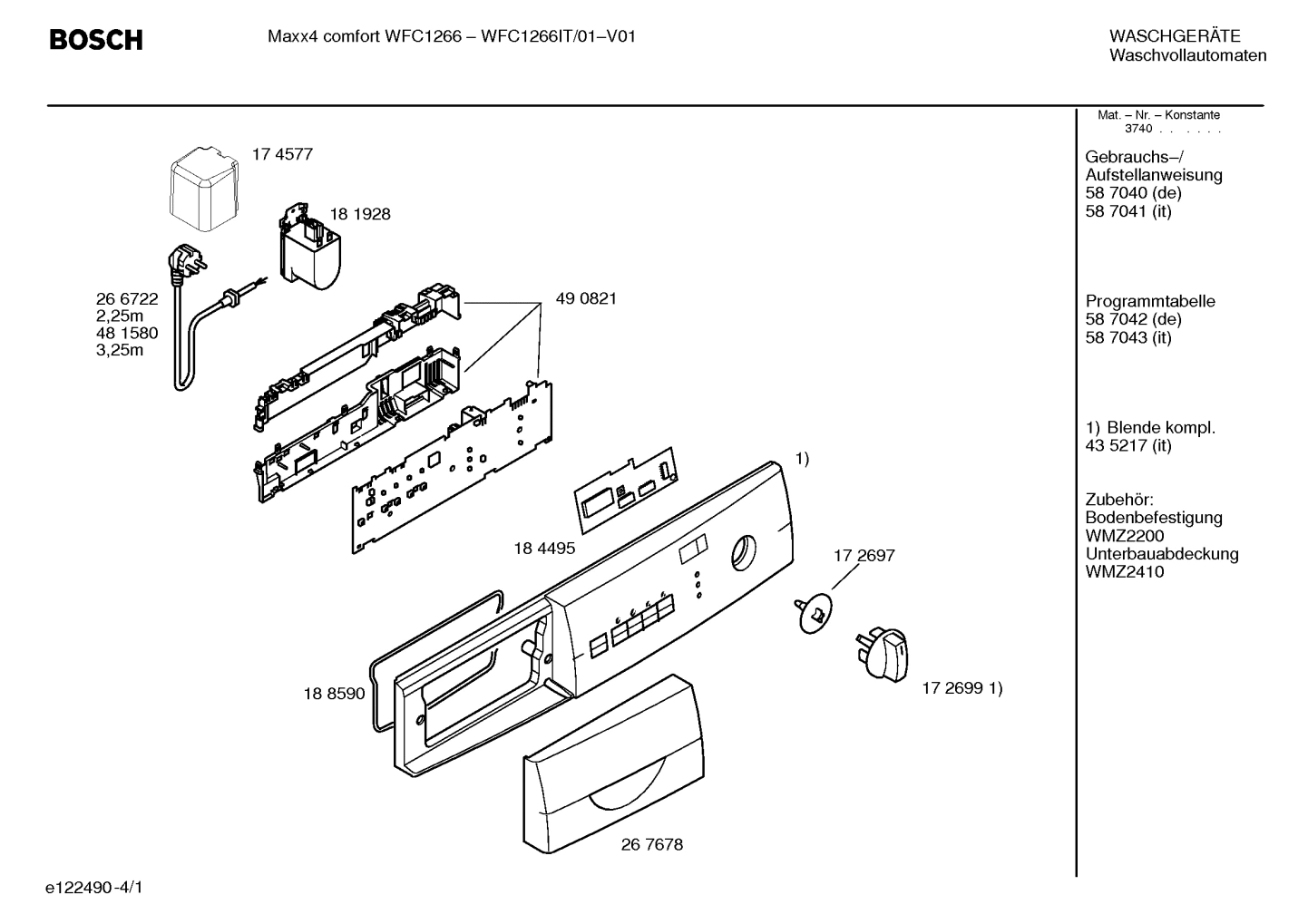 BOSCH

Maxx4 comfort WFC1266 – WFC1266IT/01–V01

WASCHGERÄTE
Waschvollautomaten

17 4577

18 1928

26 6722
2,25m
48 1580
3,25m

49 0821

1)

18 4495

17 2697

18 8590

17 2699 1)

26 7678

Mat. – Nr. – Konstante
3740 . . . . . .

Gebrauchs–/
Aufstellanweisung
58 7040 (de)
58 7041 (it)

Programmtabelle
58 7042 (de)
58 7043 (it)

1) Blende kompl.
43 5217 (it)

Zubehör:
Bodenbefestigung
WMZ2200
Unterbauabdeckung
WMZ2410

e122490-4/1