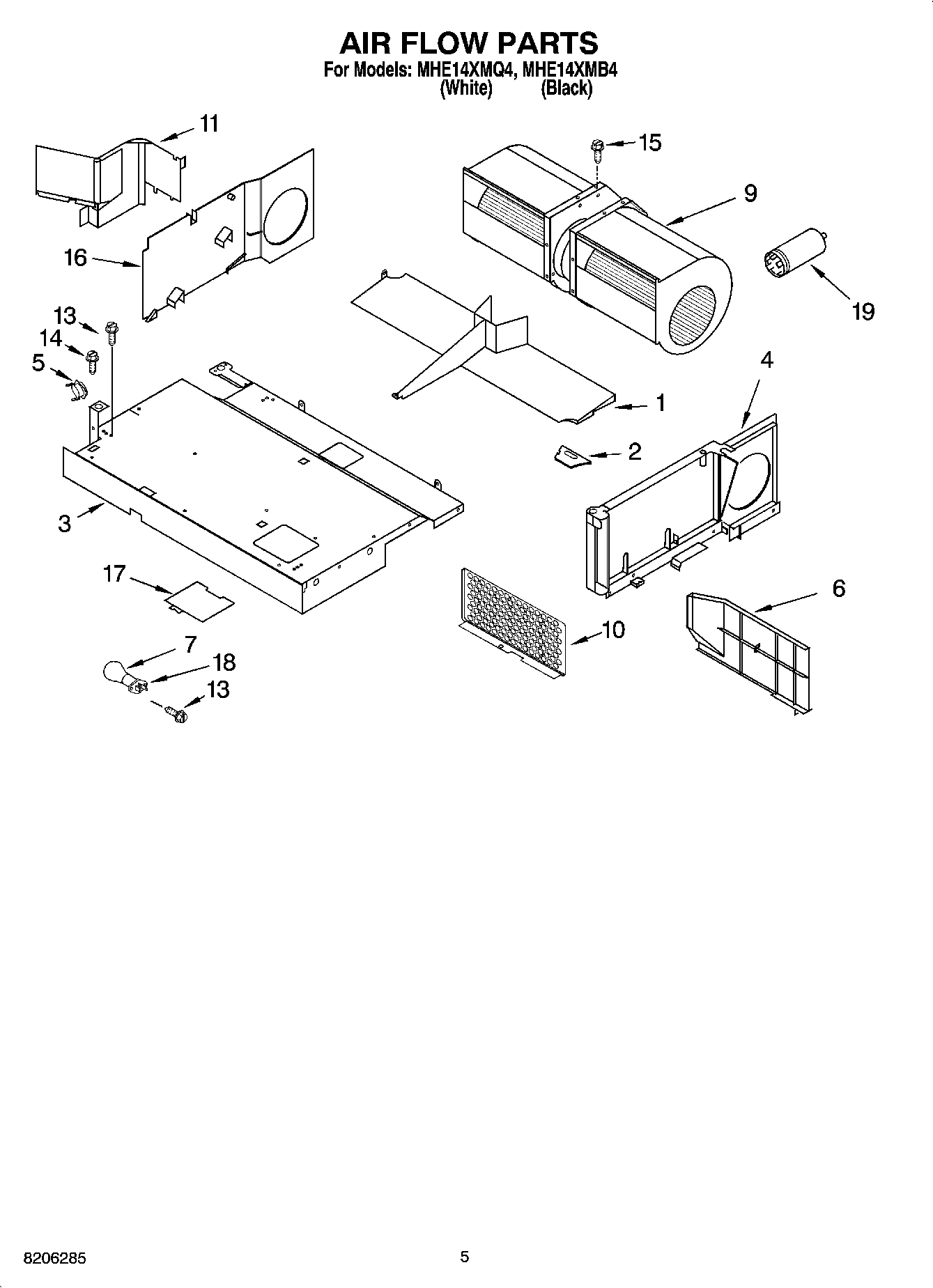 AIR FLOW PARTS
For Models: MHE14XMQ4, MHE14XMB4
(White) (Black)

11
15
9
16
19
13
14
5
4
1
2
3
17
6
10
7
18
13

8206285

5