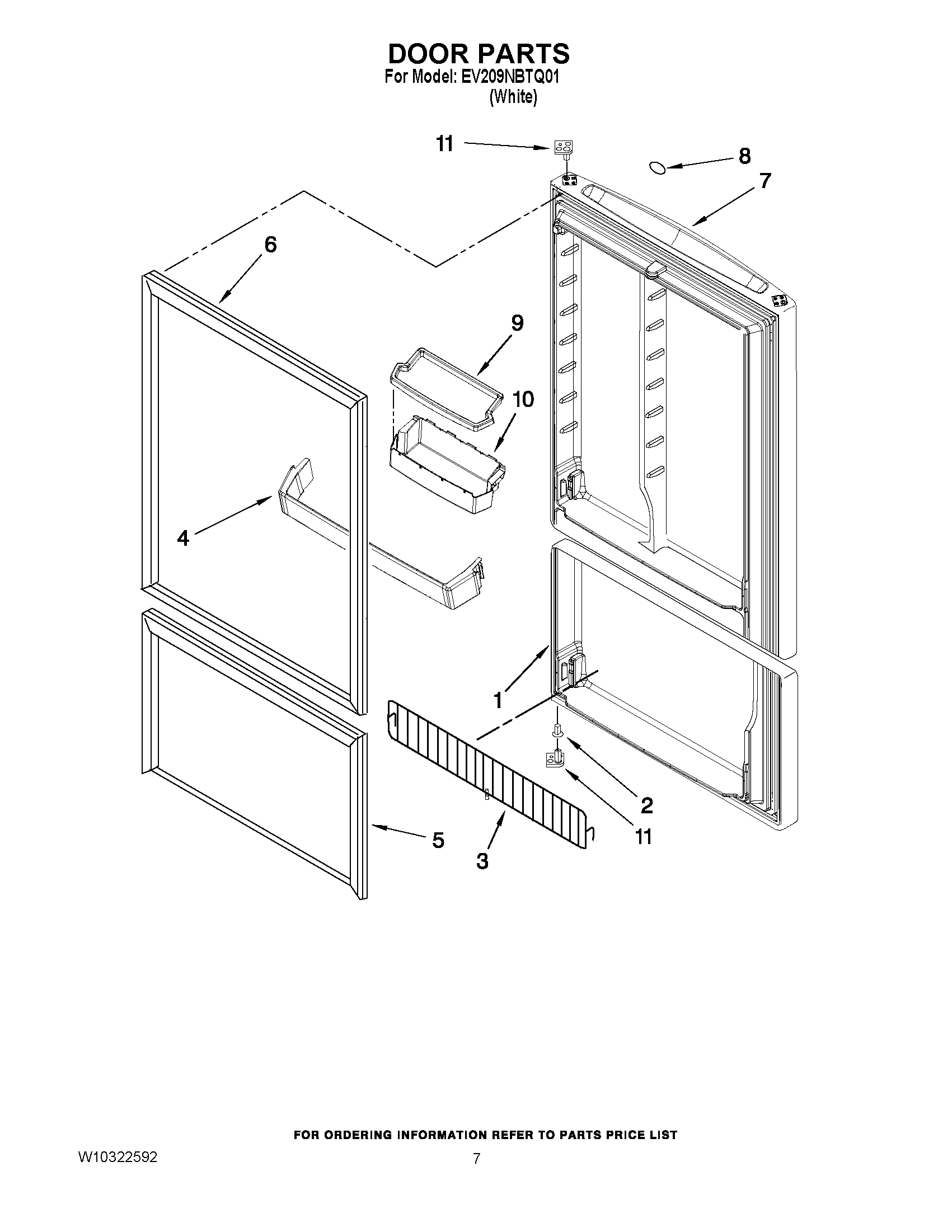 DOOR PARTS
For Model: EV209NBTQ01
(White)

11
8
7
6
9
10
4
1
2
11
5
3

FOR ORDERING INFORMATION REFER TO PARTS PRICE LIST

W10322592

7