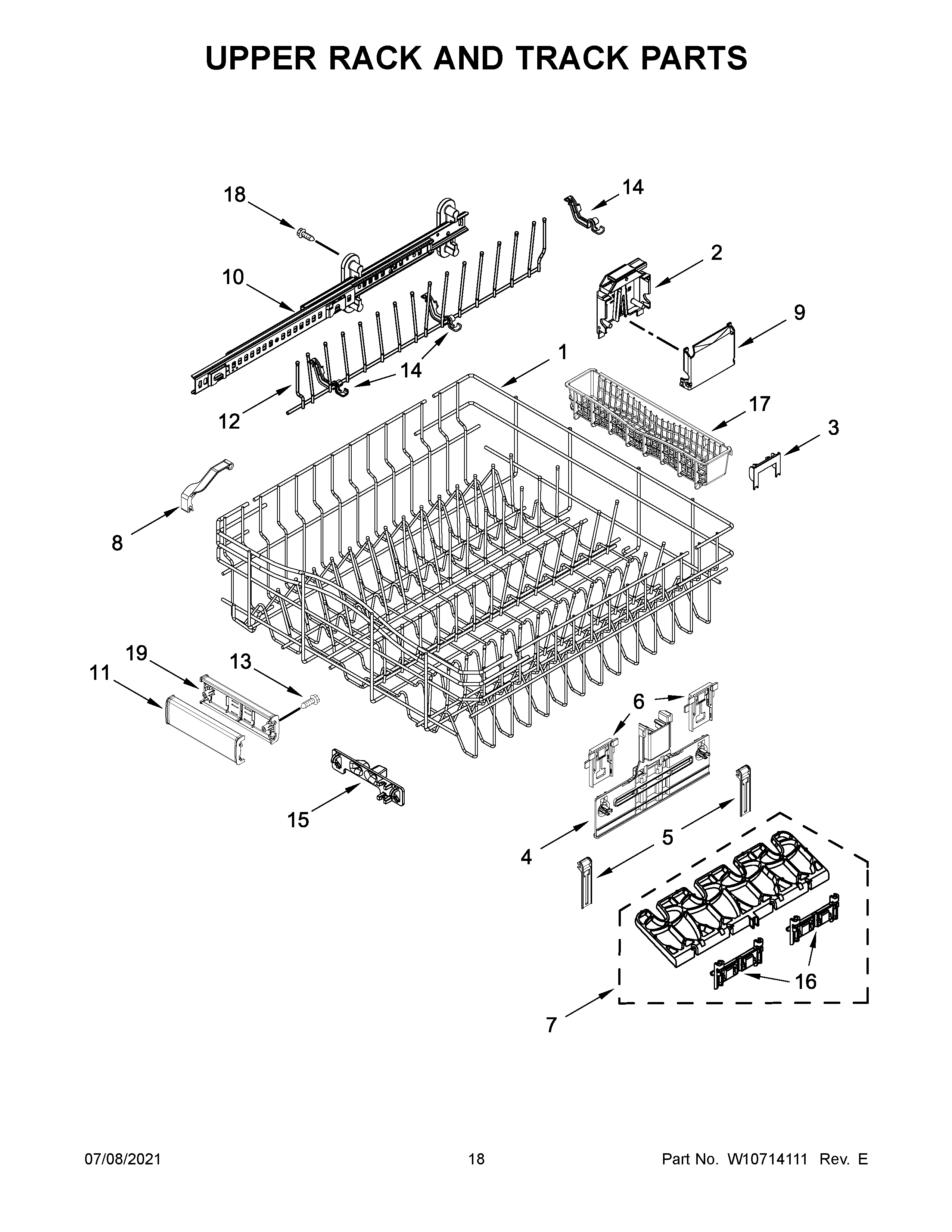 UPPER RACK AND TRACK PARTS

18
14
2
10
9
1
14
12
17
3
8
19
13
11
6
15
4
5
16
7

07/08/2021
18
Part No. W10714111 Rev. E