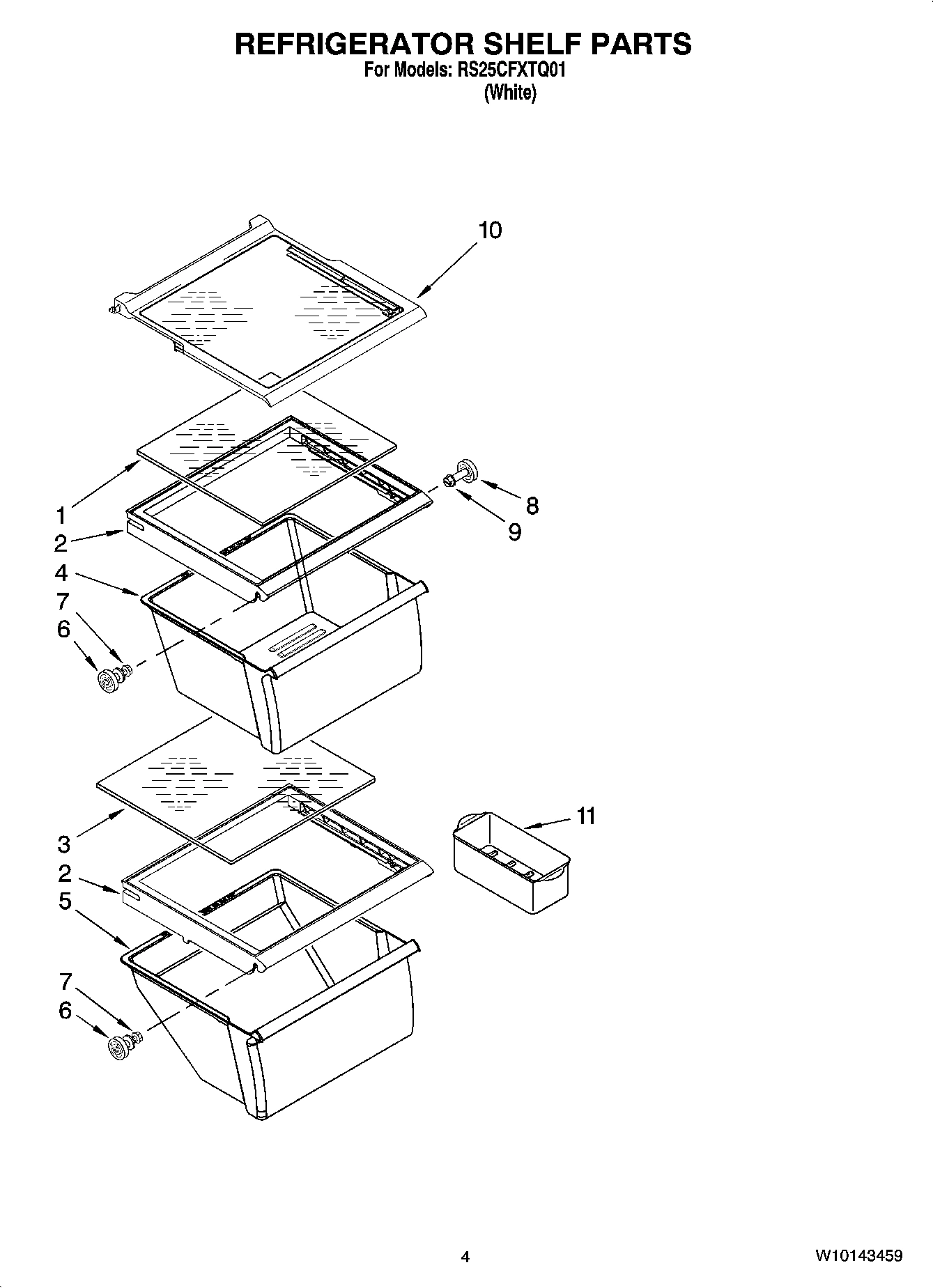 REFRIGERATOR SHELF PARTS
For Models: RS25CFXTQ01
(White)

10
1
2
4
7
6
8
9
3
2
5
7
6
11

4
W10143459