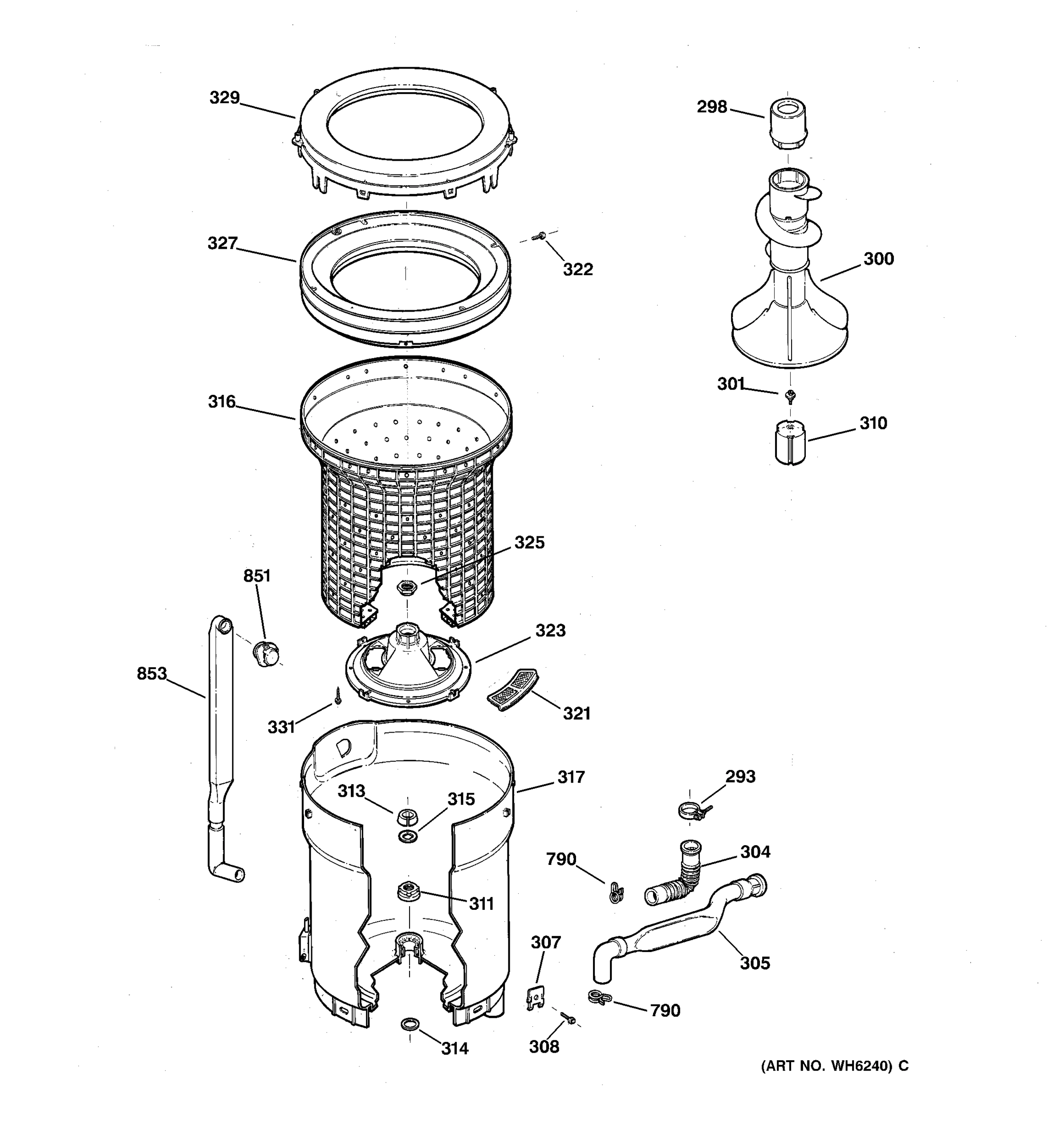 329

298

327

322

300

316

301

310

325

851

323

853

321

331

317

293

313

315

790

304

311

307

305

790

314

308

(ART NO. WH6240) C