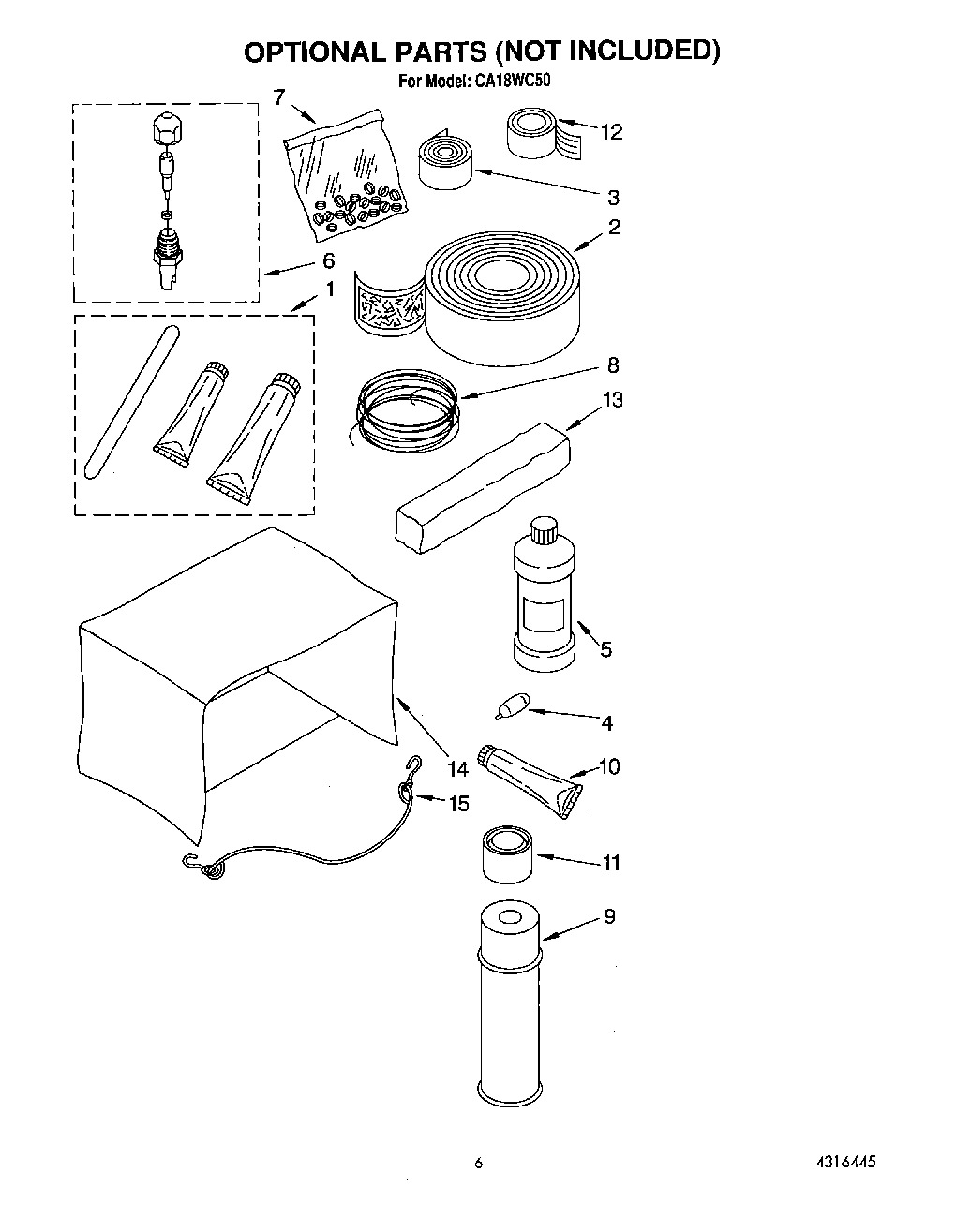 OPTIONAL PARTS (NOT INCLUDED)
For Model: CA18WC50

7
12
3
2
6
1
8
13
5
4
14
10
15
11
9

6
4316445