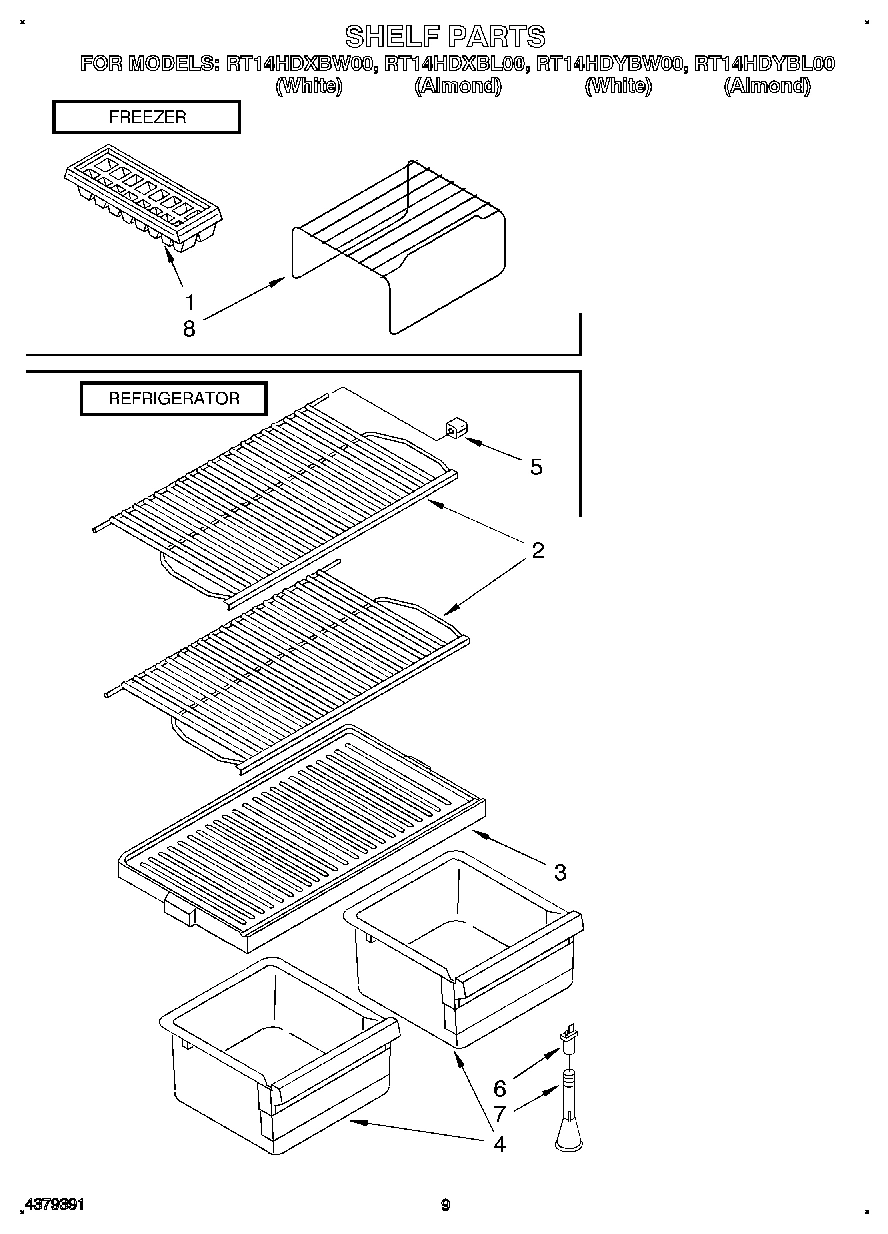 SHELF PARTS

FOR MODELS: RT14HDXBW00, RT14HDXBL00, RT14HDYBW00, RT14HDYBL00
(White) (Almond) (White) (Almond)

FREEZER

1
8

REFRIGERATOR

5
2
3
6
7
4

4379391

9