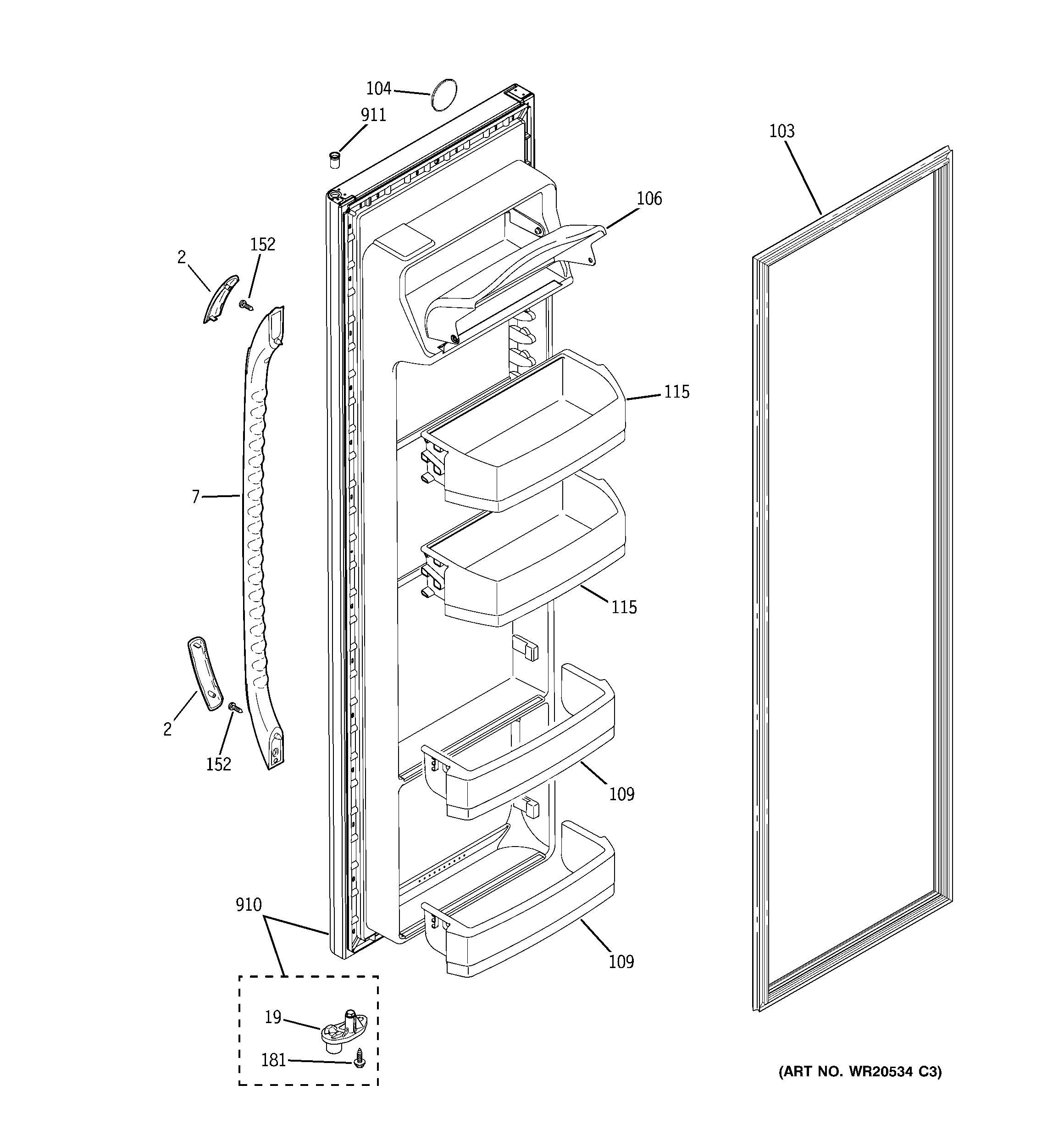 104
911
103
106
152
2
115
7
115
2
152
109
910
109
19
181
(ART NO. WR20534 C3)