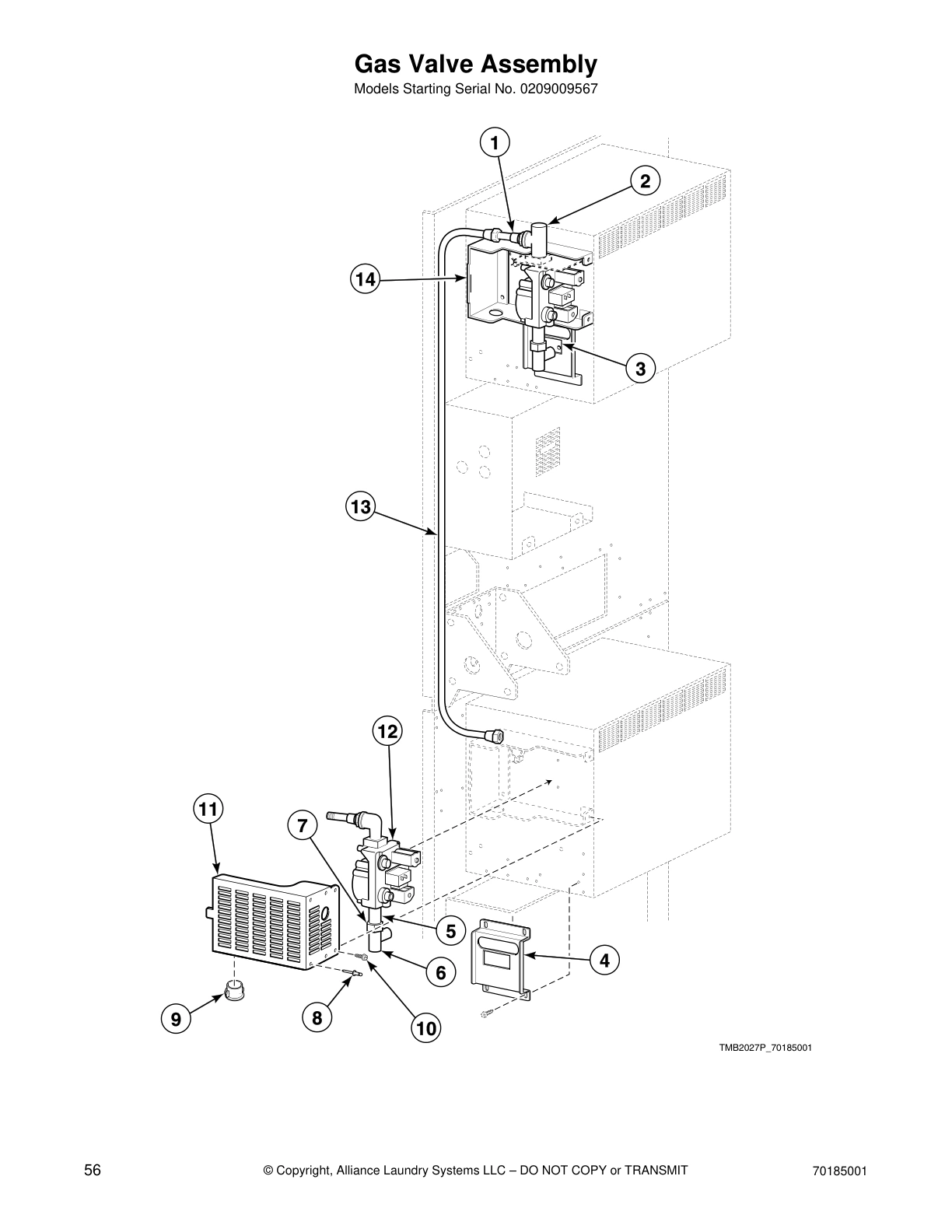 Gas Valve Assembly

Models Starting Serial No. 0209009567

1

2

14

3

13

12

11

7

5

4

6

9

8

10

TMB2027P_70185001

56

© Copyright, Alliance Laundry Systems LLC – DO NOT COPY or TRANSMIT

70185001