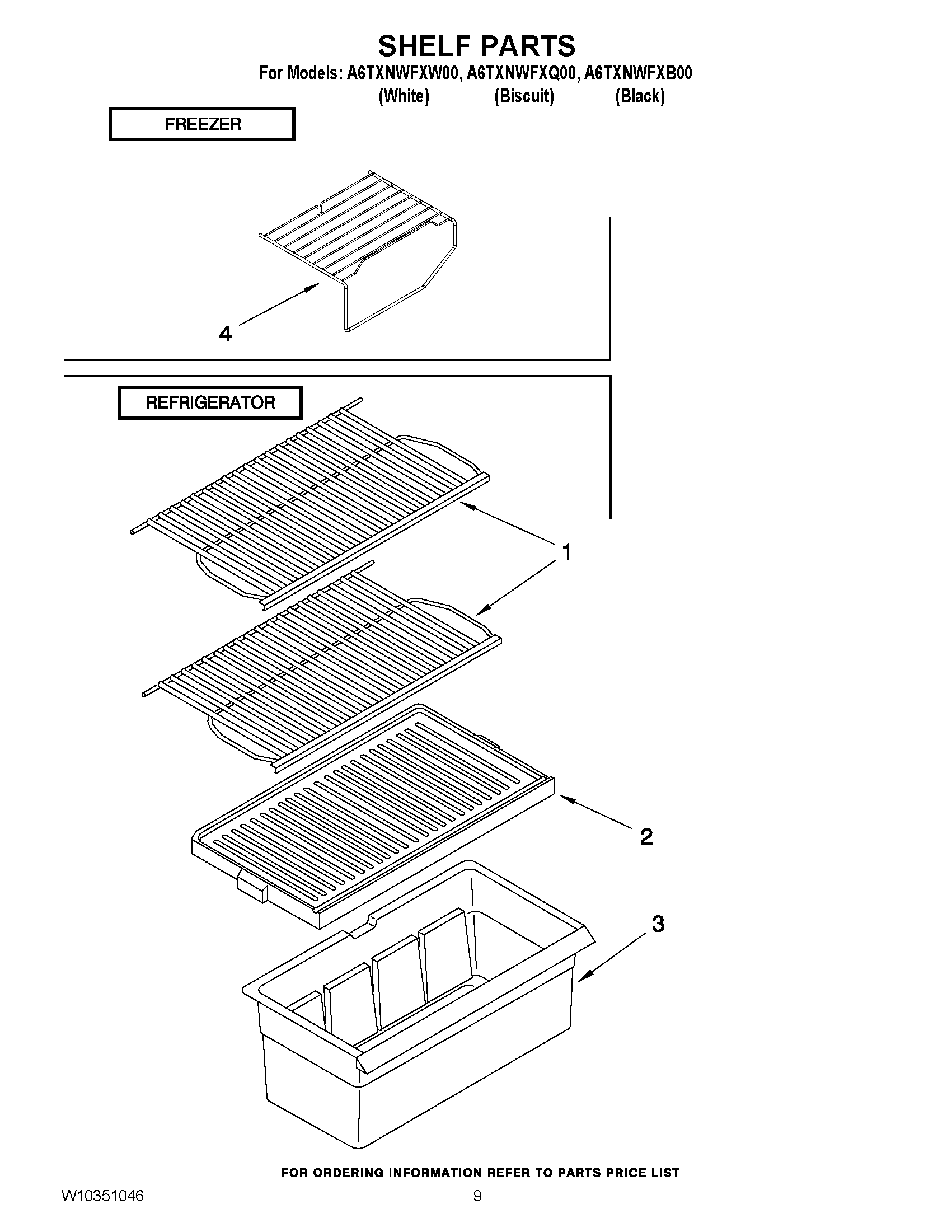 SHELF PARTS

For Models: A6TXNWFXW00, A6TXNWFXQ00, A6TXNWFXB00
(White) (Biscuit) (Black)

FREEZER

4

REFRIGERATOR

1

2

3

FOR ORDERING INFORMATION REFER TO PARTS PRICE LIST

W10351046

9