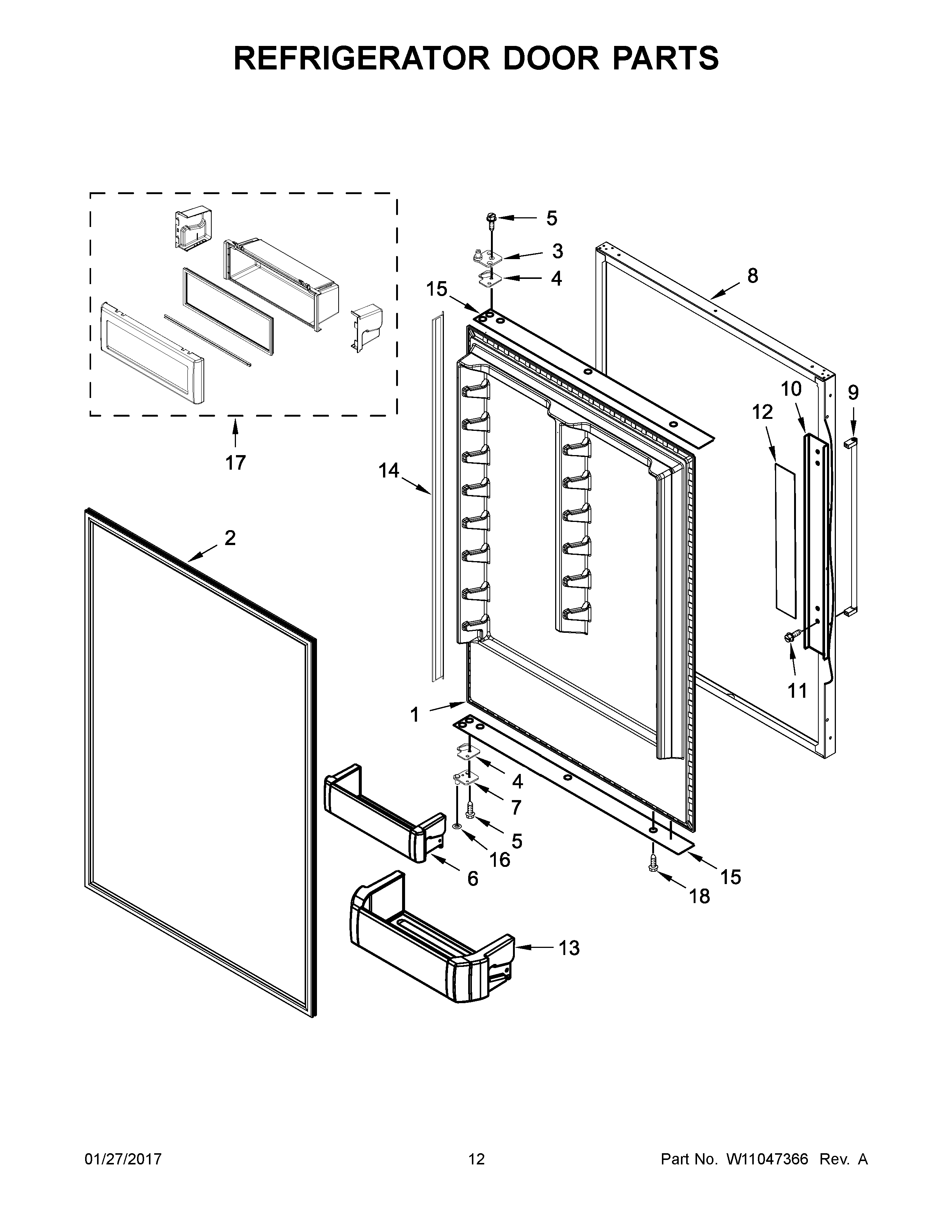 REFRIGERATOR DOOR PARTS

5
3
4
15
8
10
9
12
17
14
2
11
1
4
7
5
16
6
15
18
13

01/27/2017

12

Part No. W11047366 Rev. A