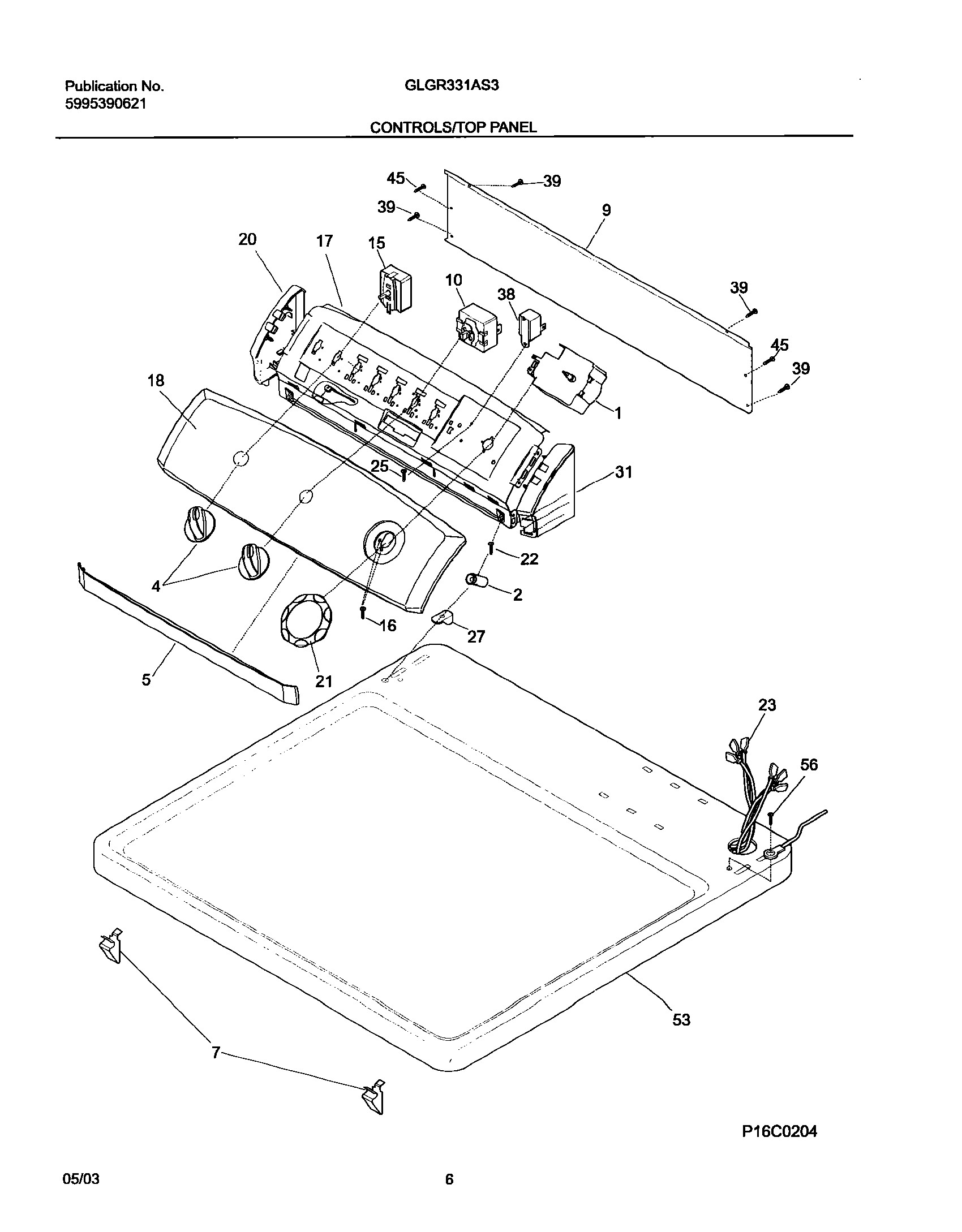 Publication No.
5995390621

GLGR331AS3

CONTROLS/TOP PANEL

45
39
39
9
20
17
15
10
38
39
45
39
18
1
25
31
22
4
2
16
27
5
21
23
56
53
7

P16C0204

05/03

6