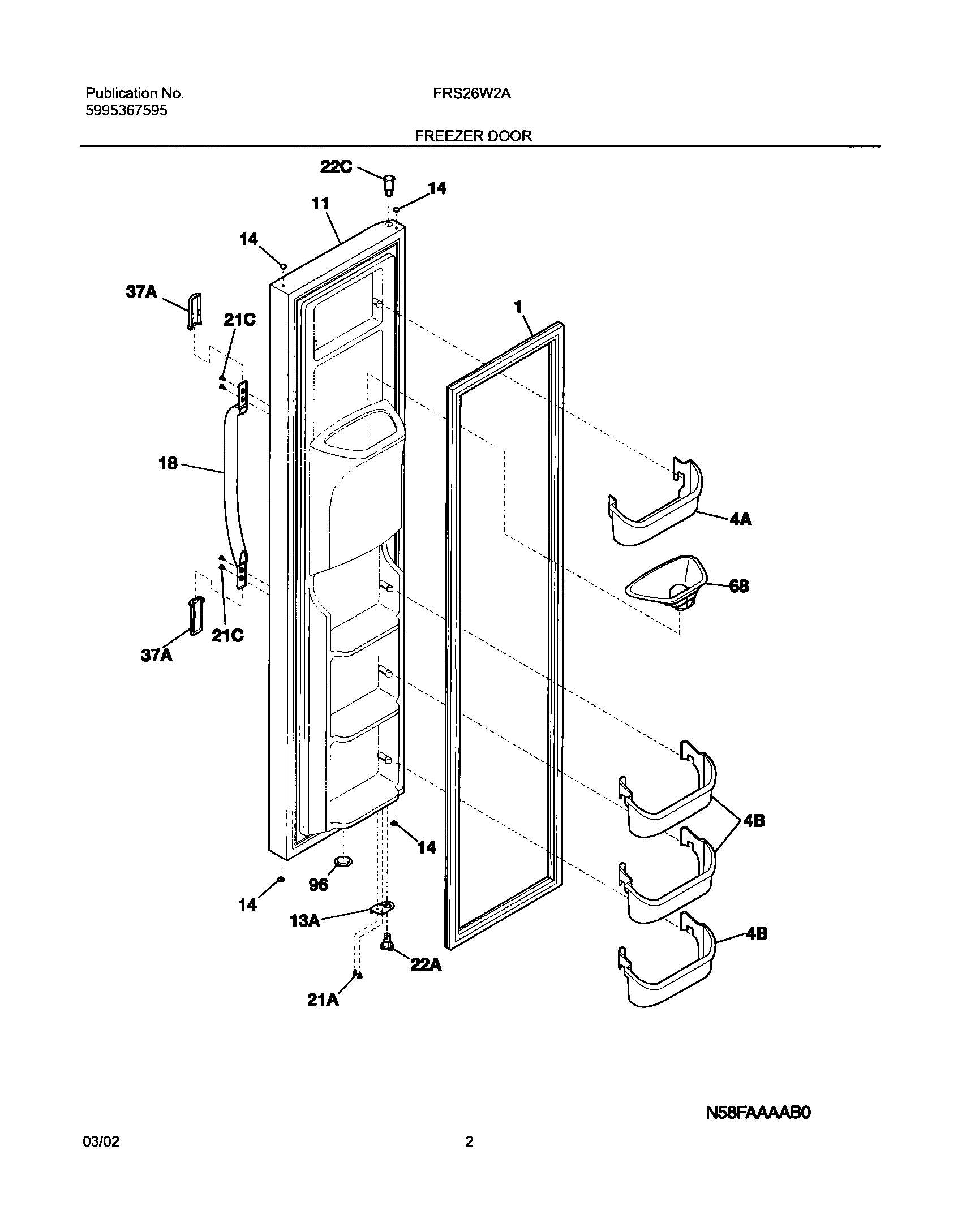 Publication No.
5995367595

FRS26W2A

FREEZER DOOR

22C
14
11
14
37A
21C
1
18
4A
68
21C
37A
4B
14
96
14
13A
4B
22A
21A

N58FAAAAB0

03/02

2