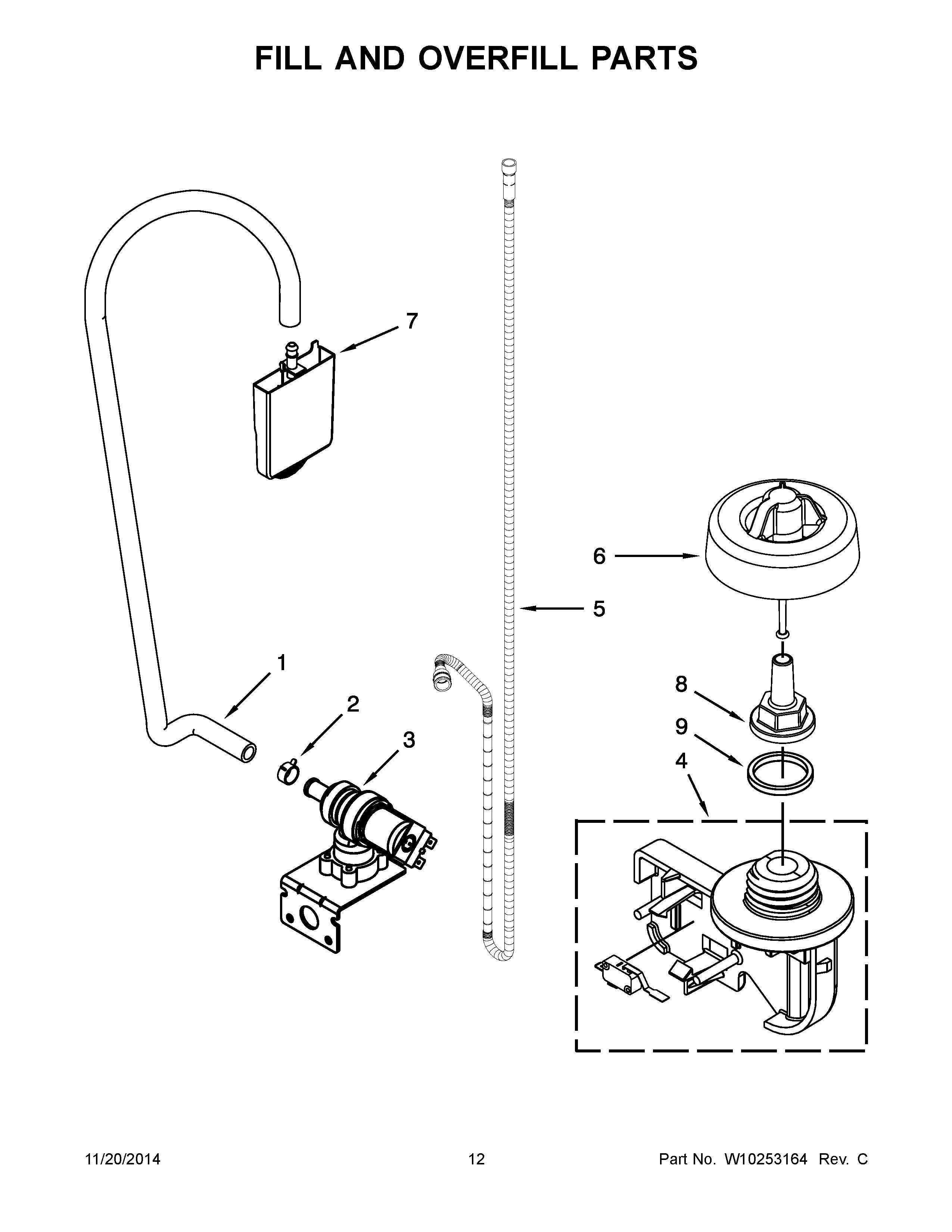 FILL AND OVERFILL PARTS

7

6

5

1

2

3

8

9

4

11/20/2014

12

Part No. W10253164 Rev. C