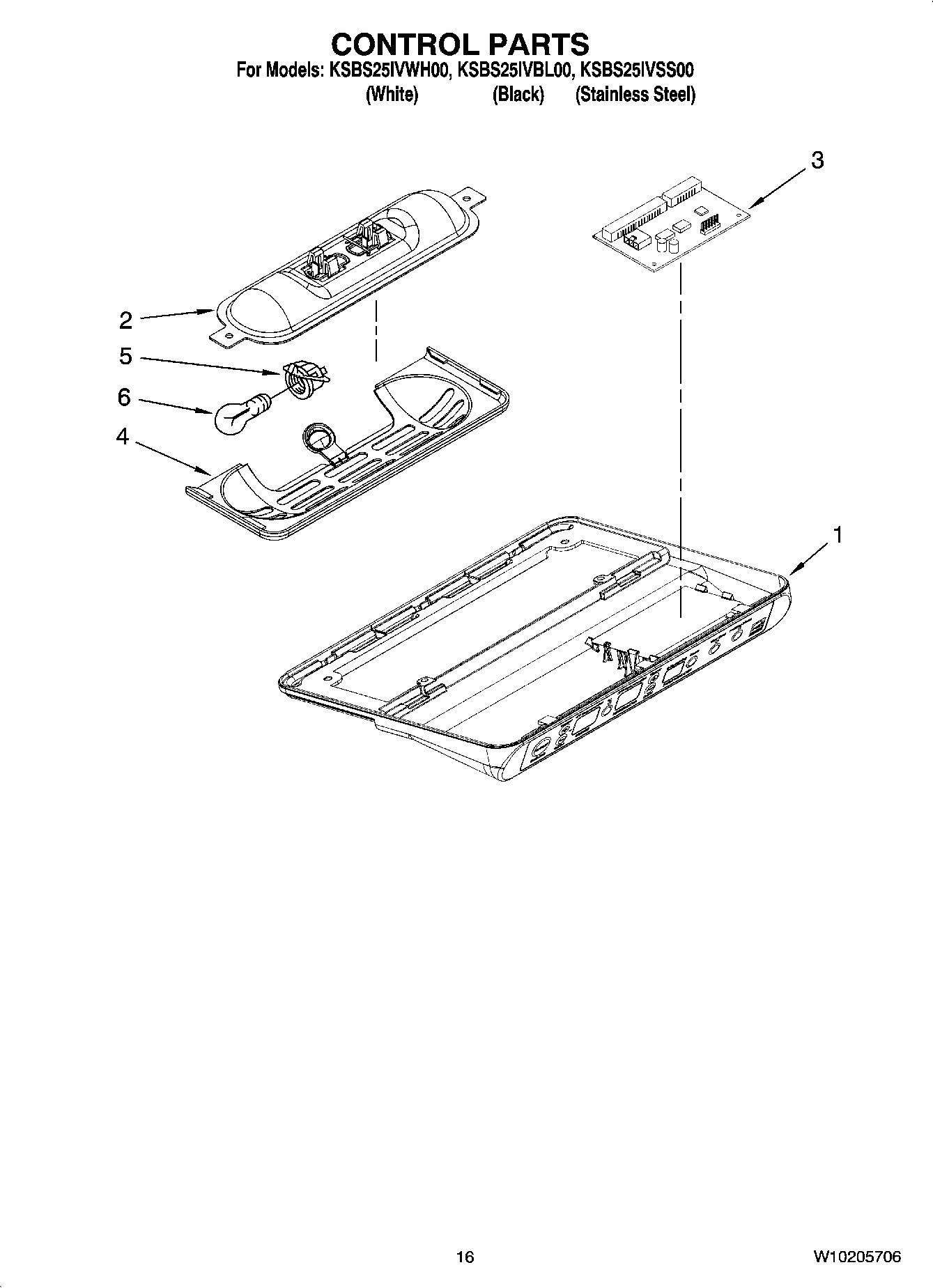 CONTROL PARTS
For Models: KSBS25IVWH00, KSBS25IVBL00, KSBS25IVSS00
(White) (Black) (Stainless Steel)

3

2

5

6

4

1

16

W10205706