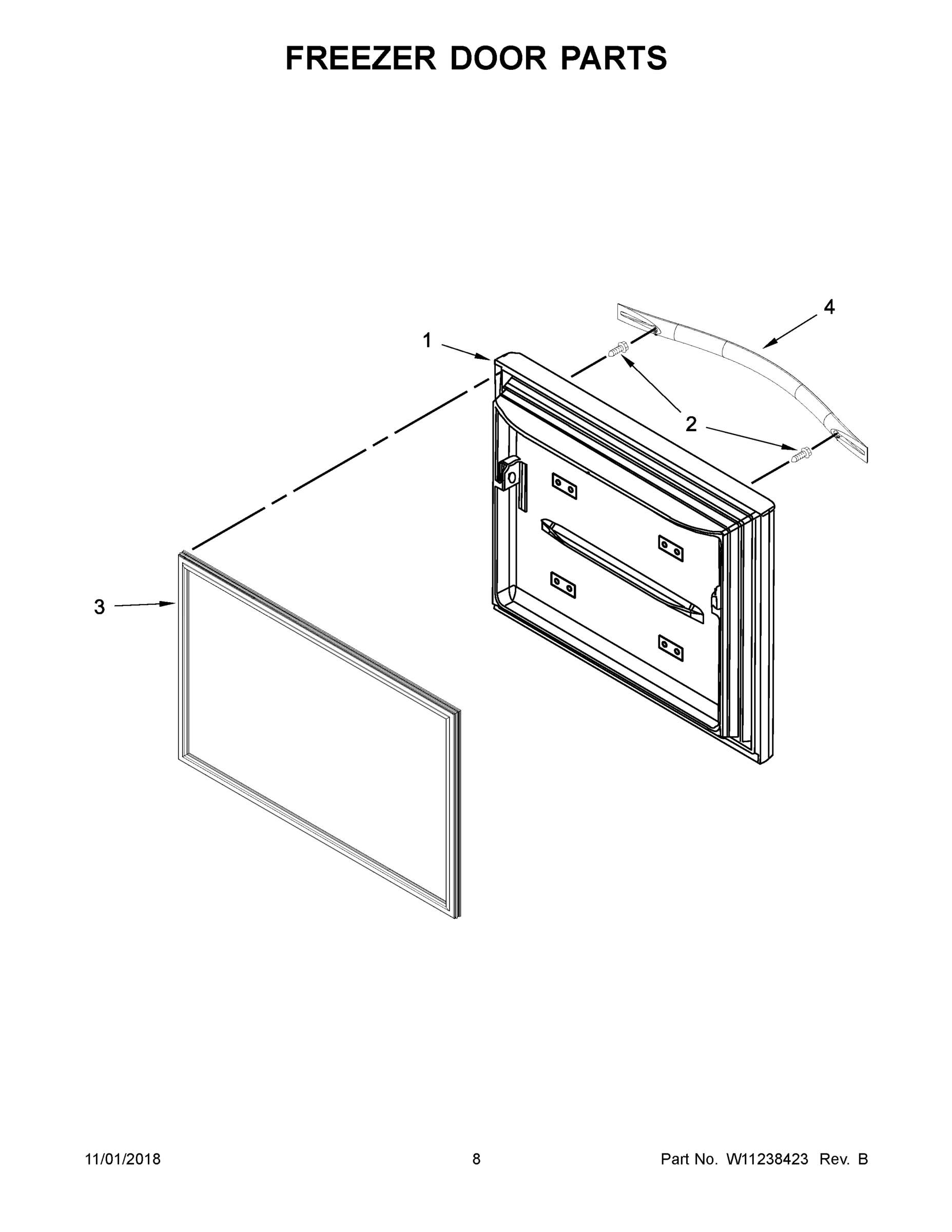 FREEZER DOOR PARTS

4

1

2

3

11/01/2018

8

Part No. W11238423 Rev. B