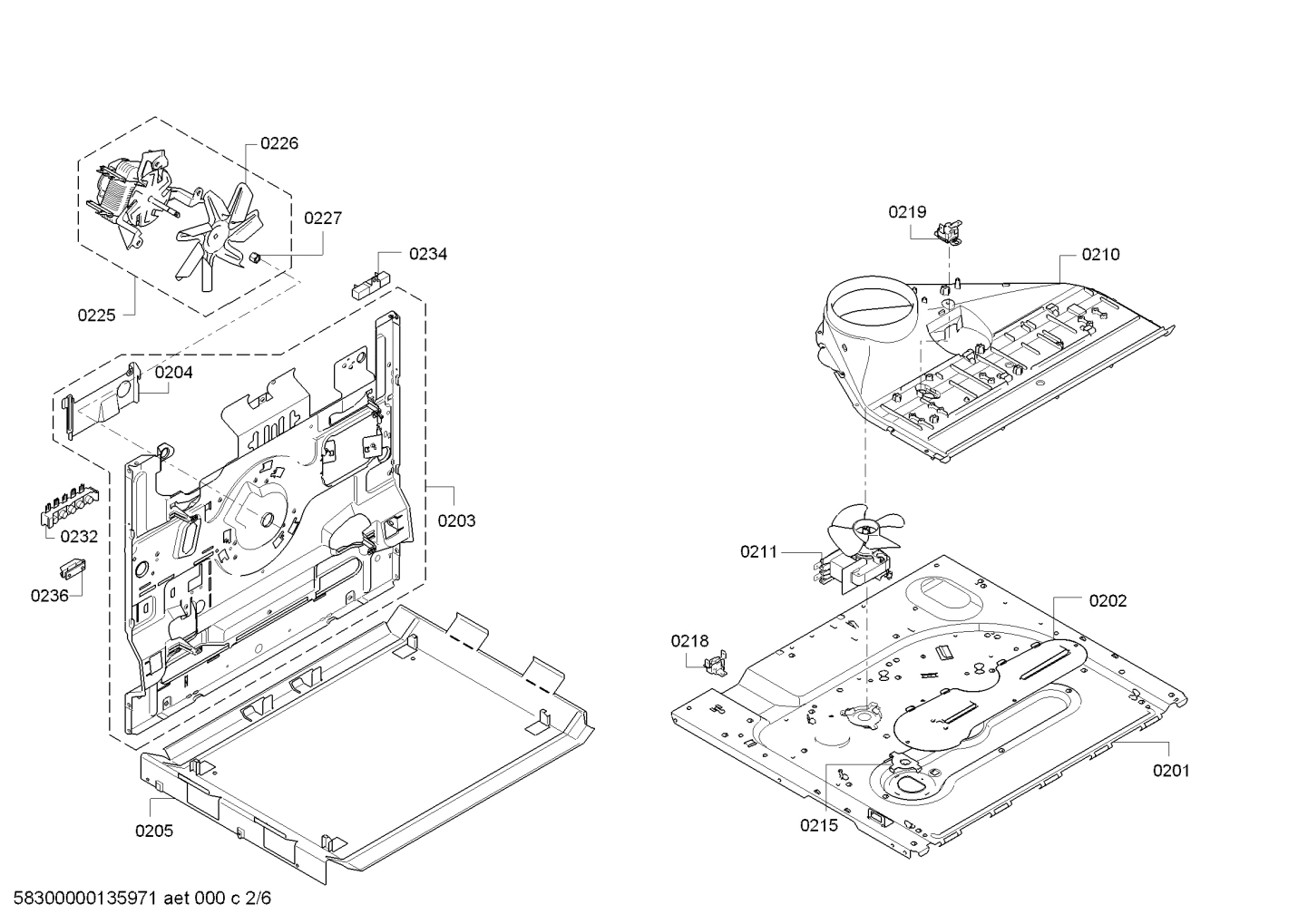 0226
0227
0234
0225
0204
0203
0232
0236
0205
0219
0210
0211
0202
0218
0201
0215
58300000135971 aet 000 c 2/6