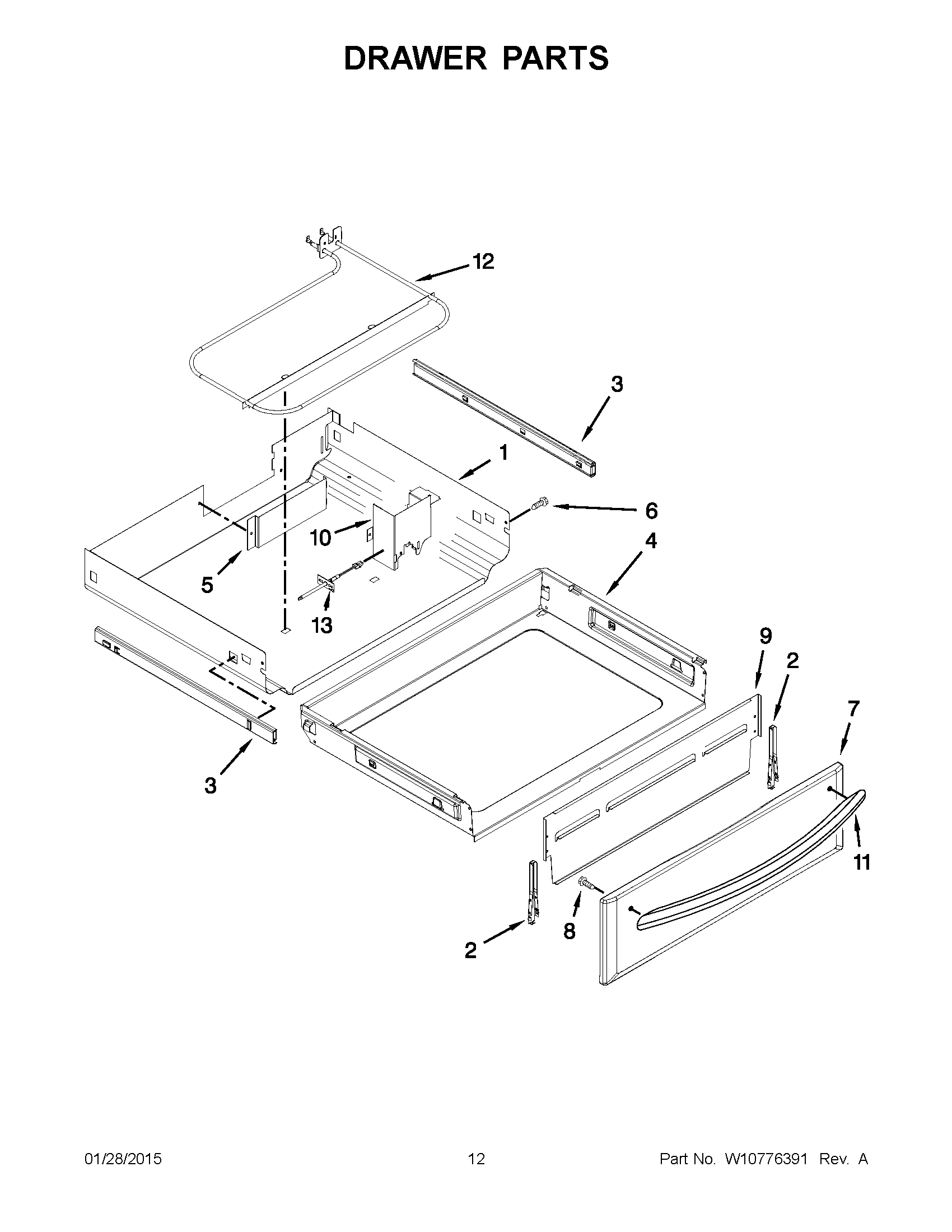 DRAWER PARTS

12

3

1

6

10

4

5

13

9

2

7

3

11

8

2

01/28/2015 12 Part No. W10776391 Rev. A