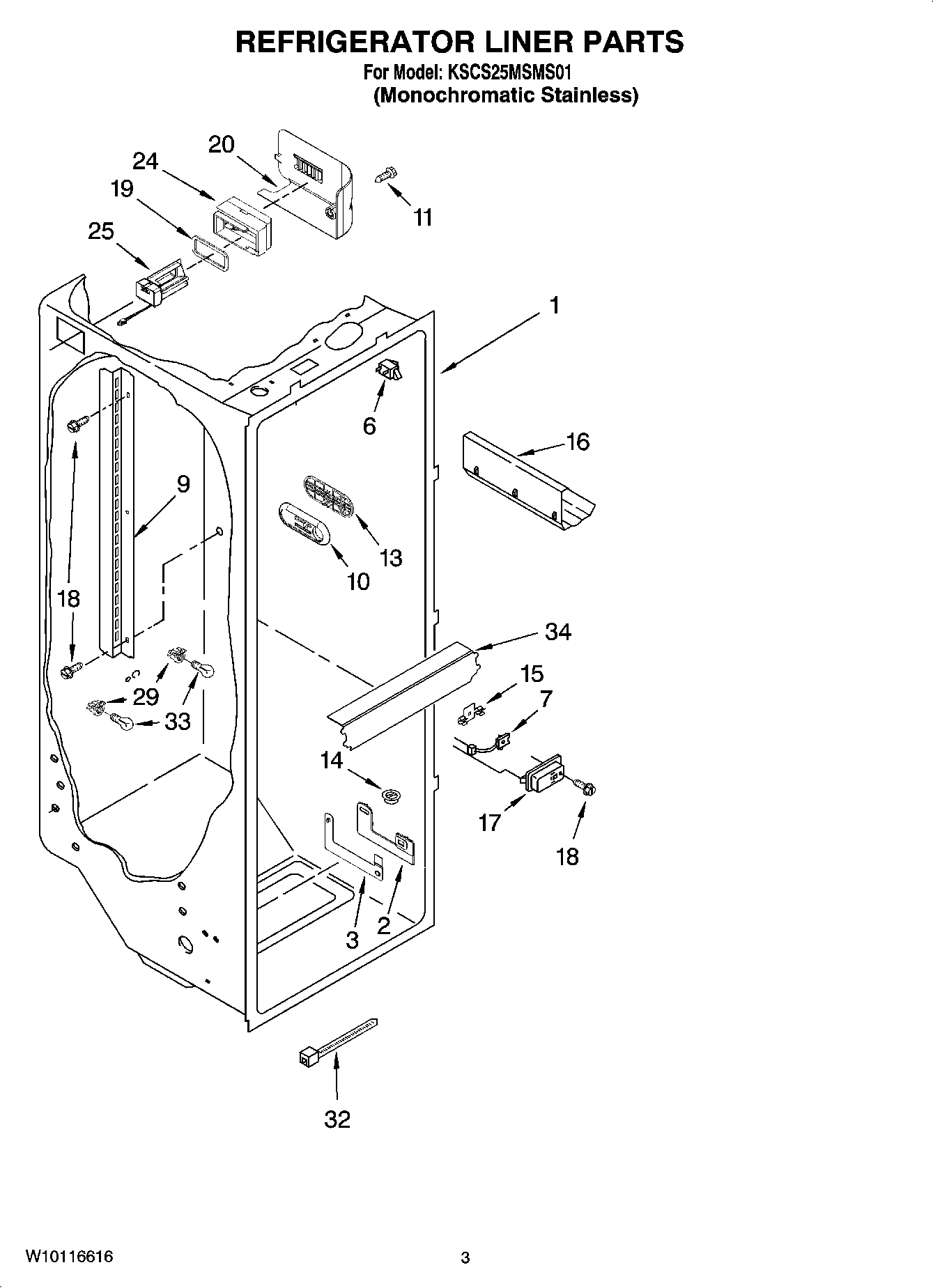 REFRIGERATOR LINER PARTS

For Model: KSCS25MSMS01
(Monochromatic Stainless)

20
24
19
25
11
1
6
16
9
13
10
18
34
15
7
29
33
14
17
18
3
2
32

W10116616

3