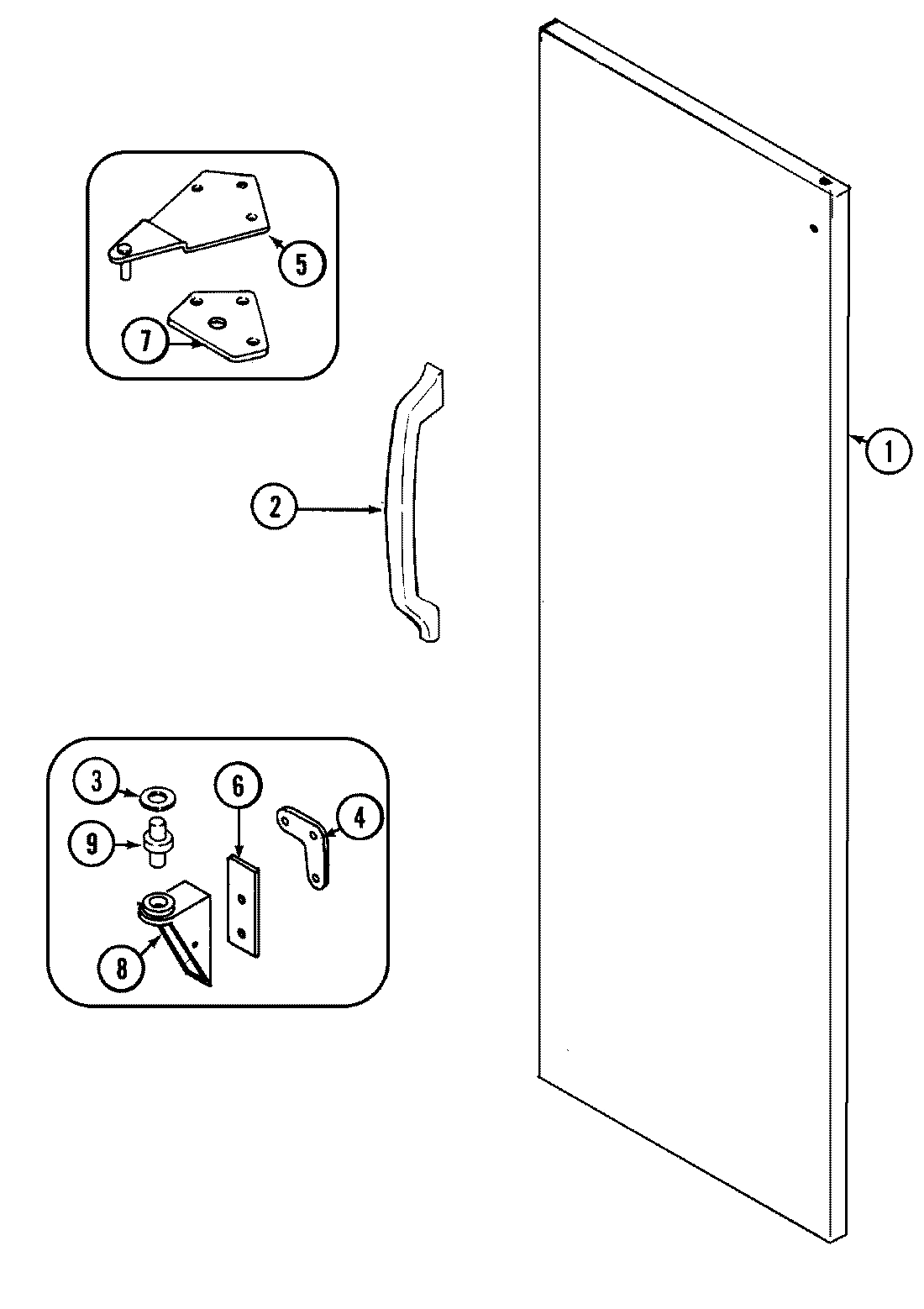 5

7

2

1

3

6

4

9

8