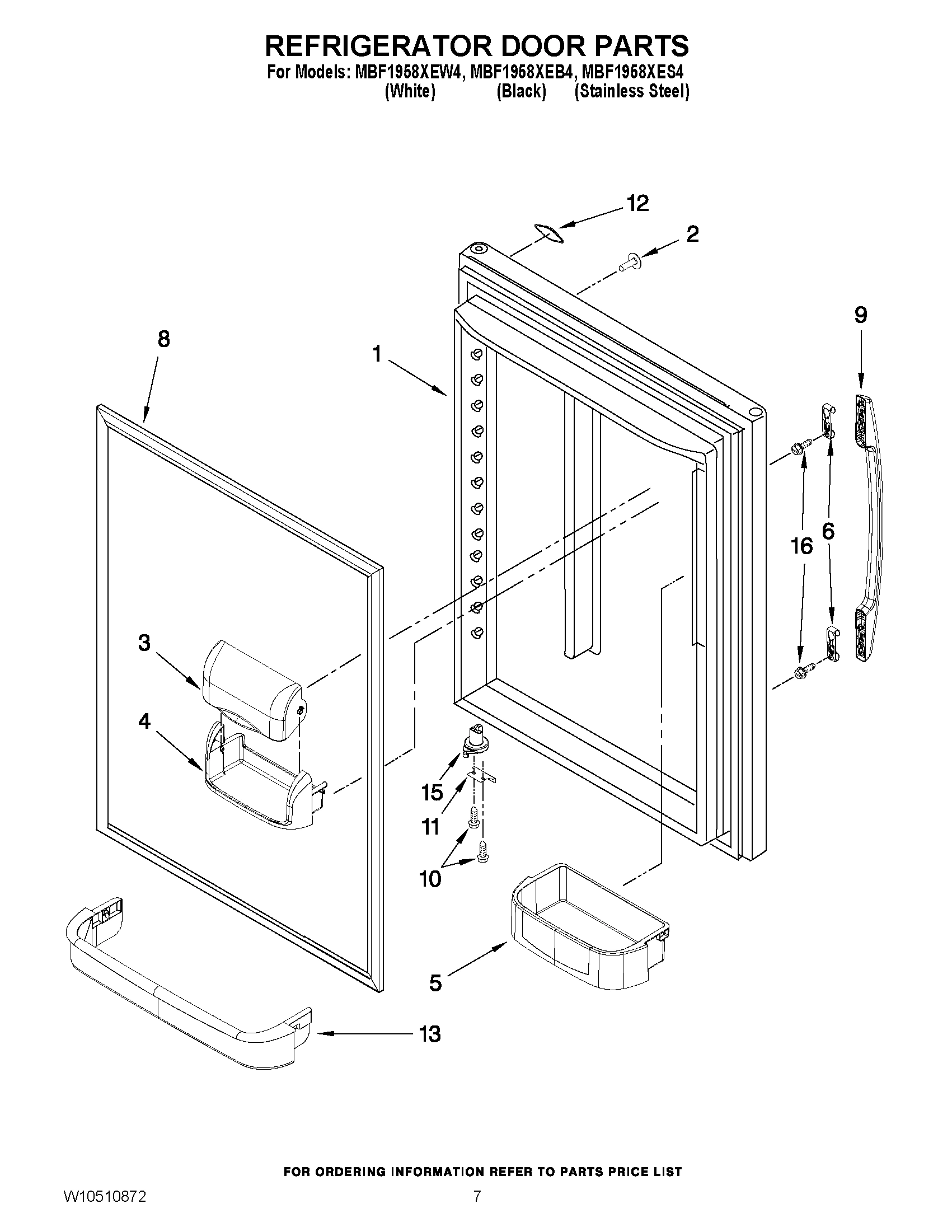 REFRIGERATOR DOOR PARTS
For Models: MBF1958XEW4, MBF1958XEB4, MBF1958XES4
(White) (Black) (Stainless Steel)

12
2
9
8
1
16
6
3
4
15
11
10
5
13

FOR ORDERING INFORMATION REFER TO PARTS PRICE LIST

W10510872

7