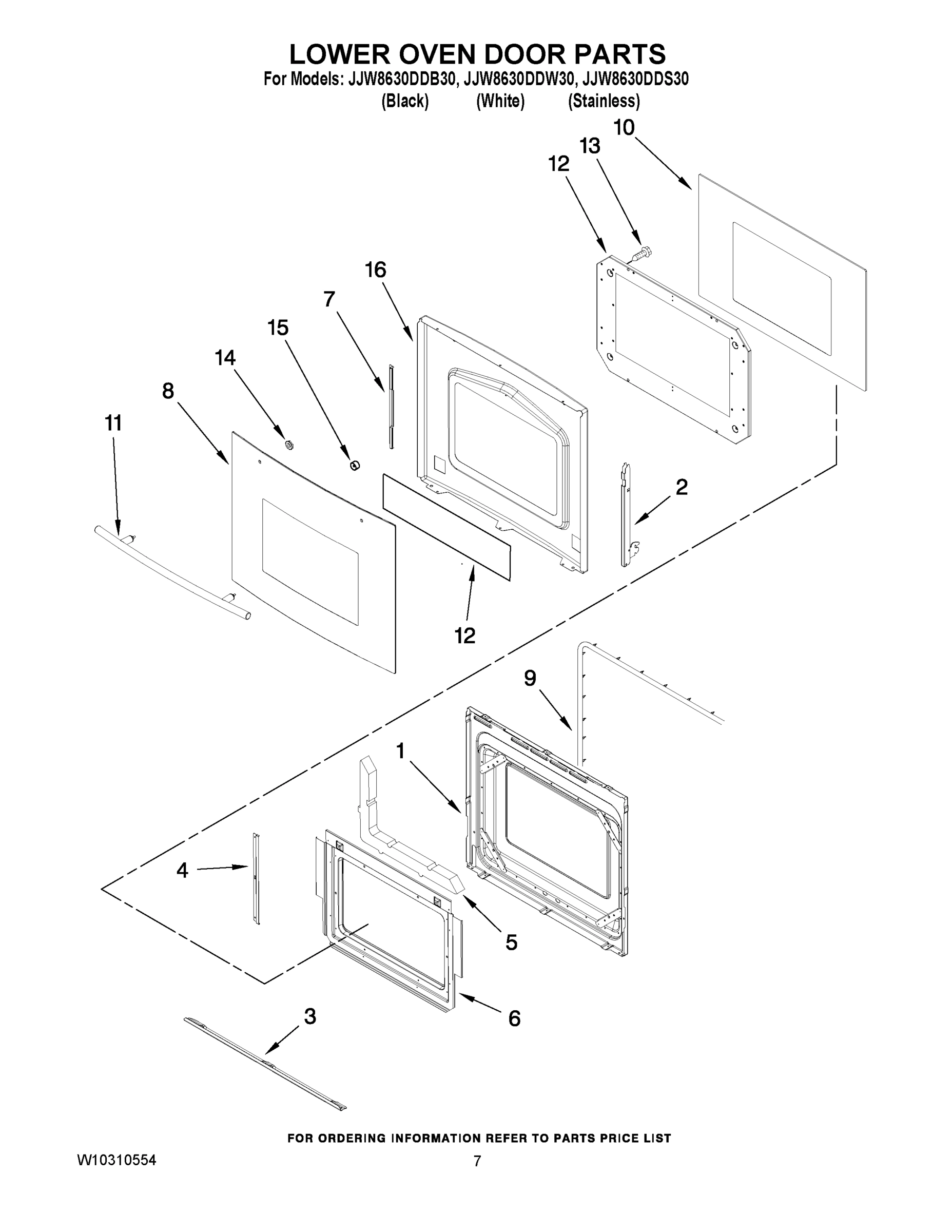 LOWER OVEN DOOR PARTS
For Models: JJW8630DDB30, JJW8630DDW30, JJW8630DDS30
(Black) (White) (Stainless)

10
13
12
16
7
15
14
8
11
2
12
9
1
4
5
6
3

FOR ORDERING INFORMATION REFER TO PARTS PRICE LIST

W10310554

7