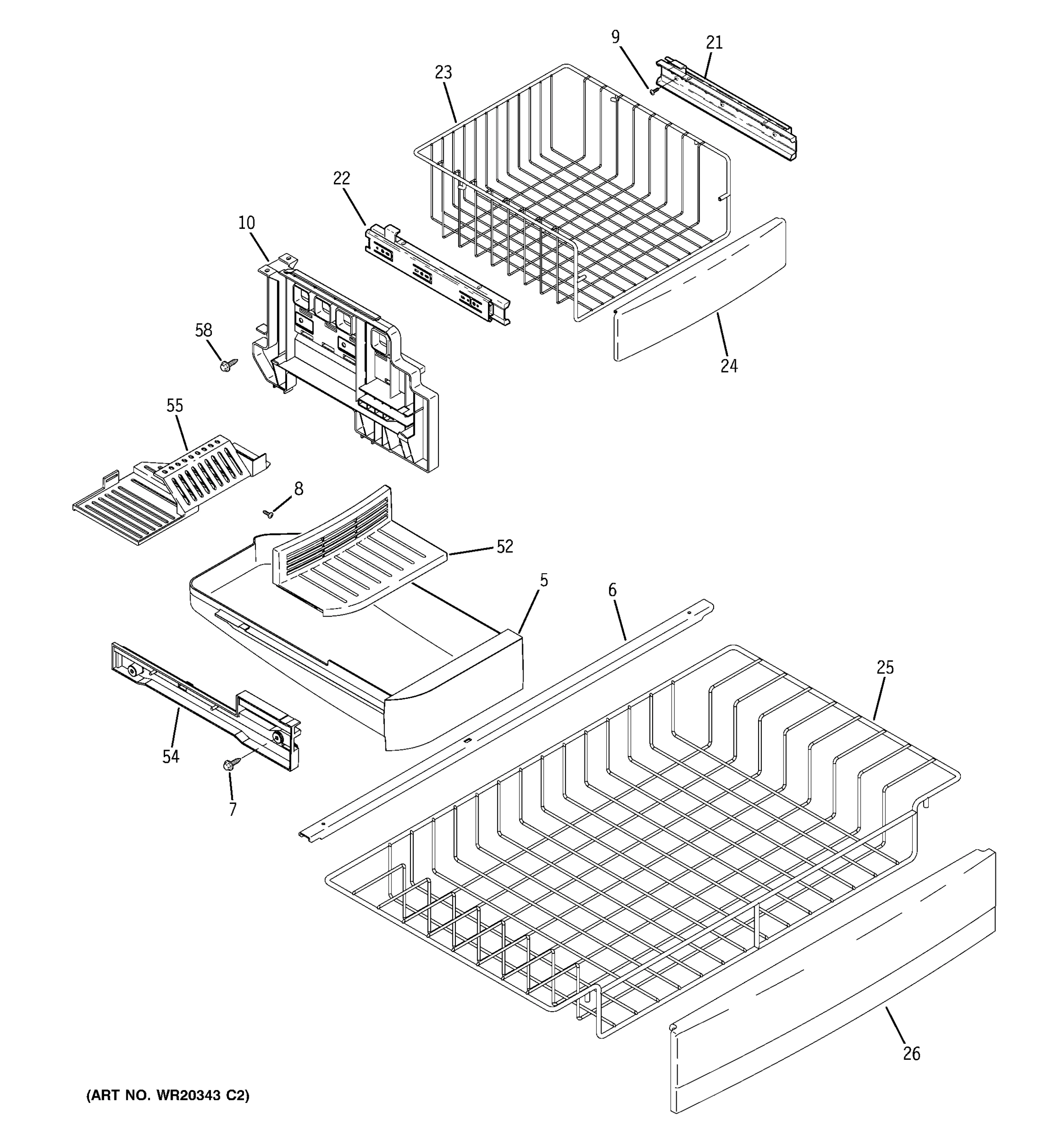 9
21
23
22
10
58
24
55
8
52
5
6
25
54
7
26
(ART NO. WR20343 C2)