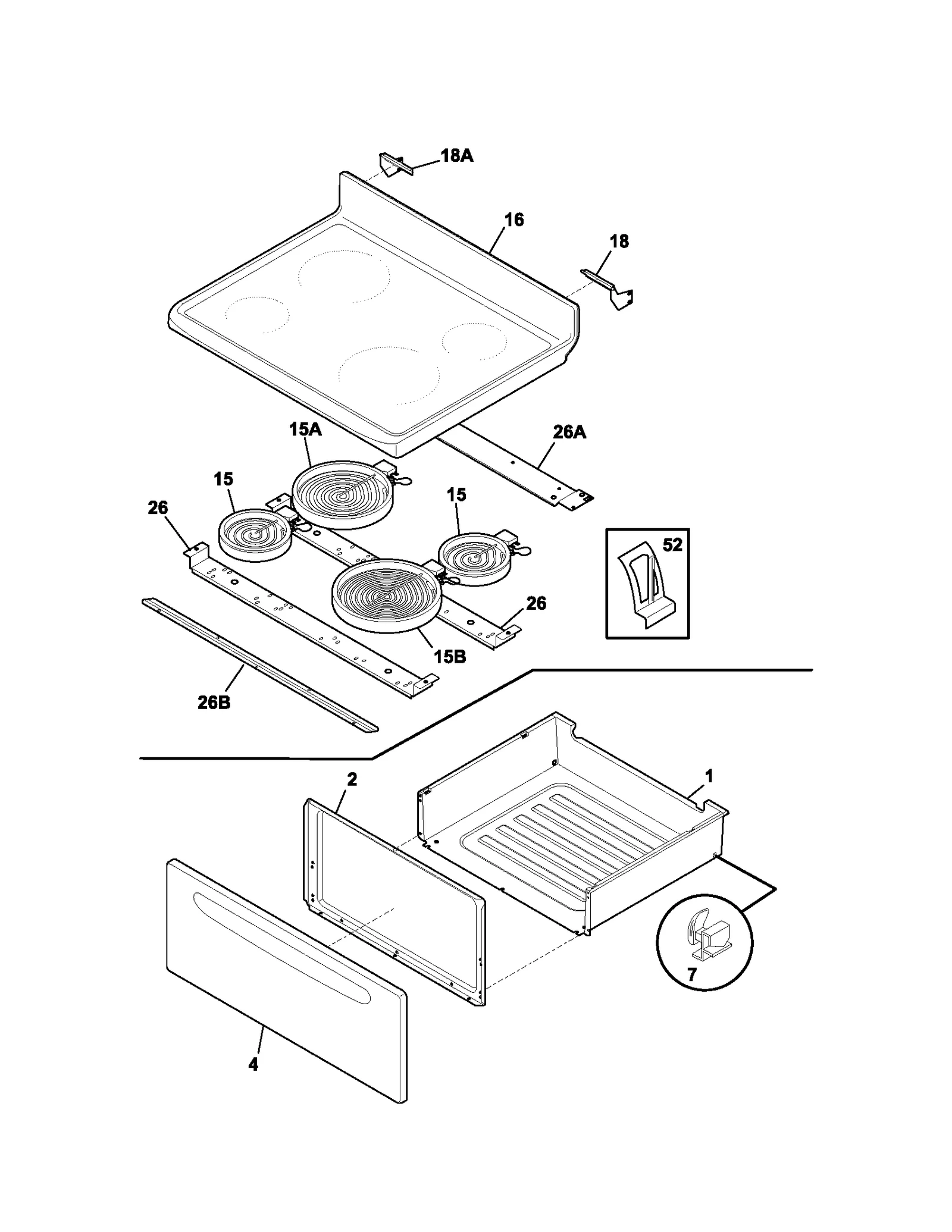 18A
16
18
15A
26A
15
15
26
52
26
15B
26B
2
1
7
4