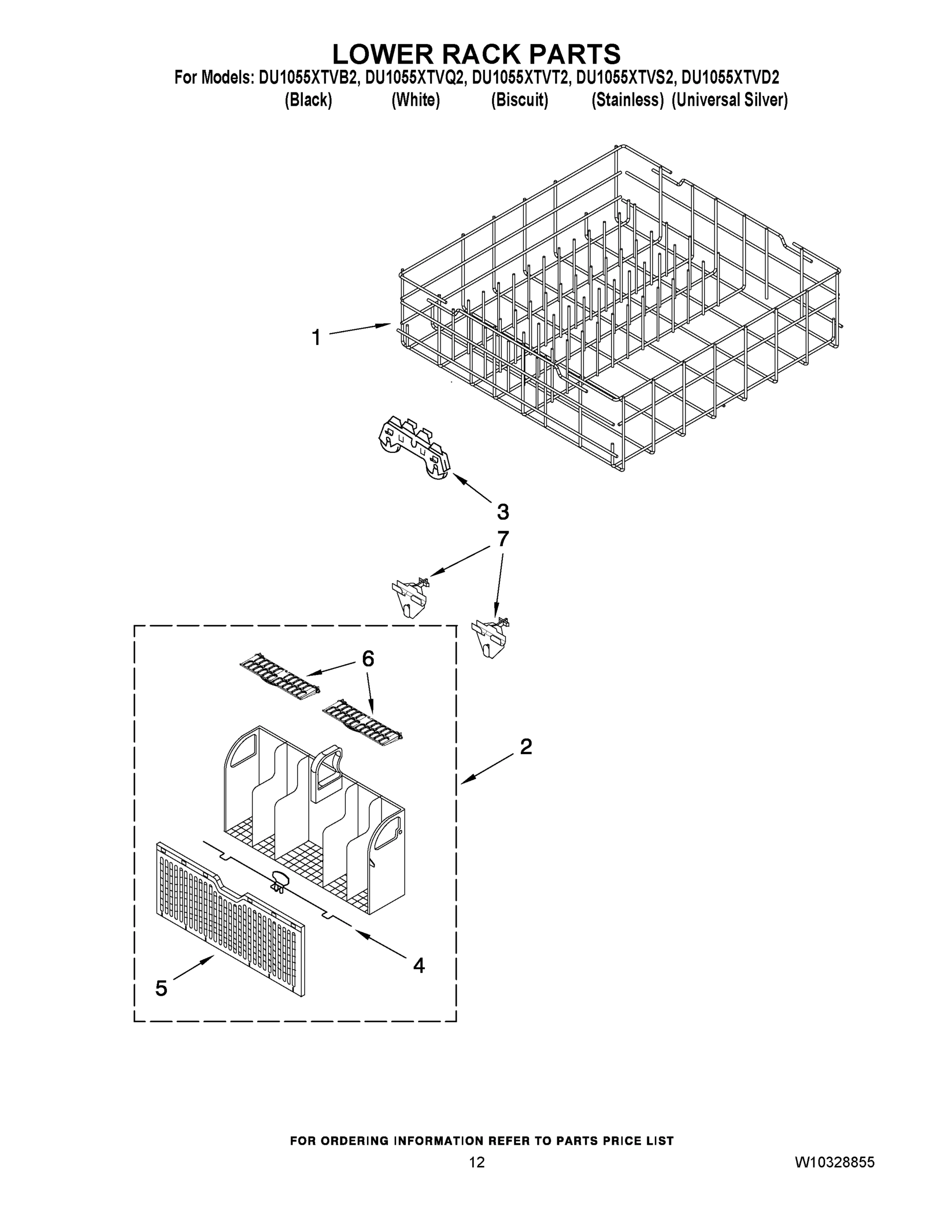 LOWER RACK PARTS

For Models: DU1055XTVB2, DU1055XTVQ2, DU1055XTVT2, DU1055XTVS2, DU1055XTVD2
(Black) (White) (Biscuit) (Stainless) (Universal Silver)

1

3

7

6

2

4

5

FOR ORDERING INFORMATION REFER TO PARTS PRICE LIST

12

W10328855