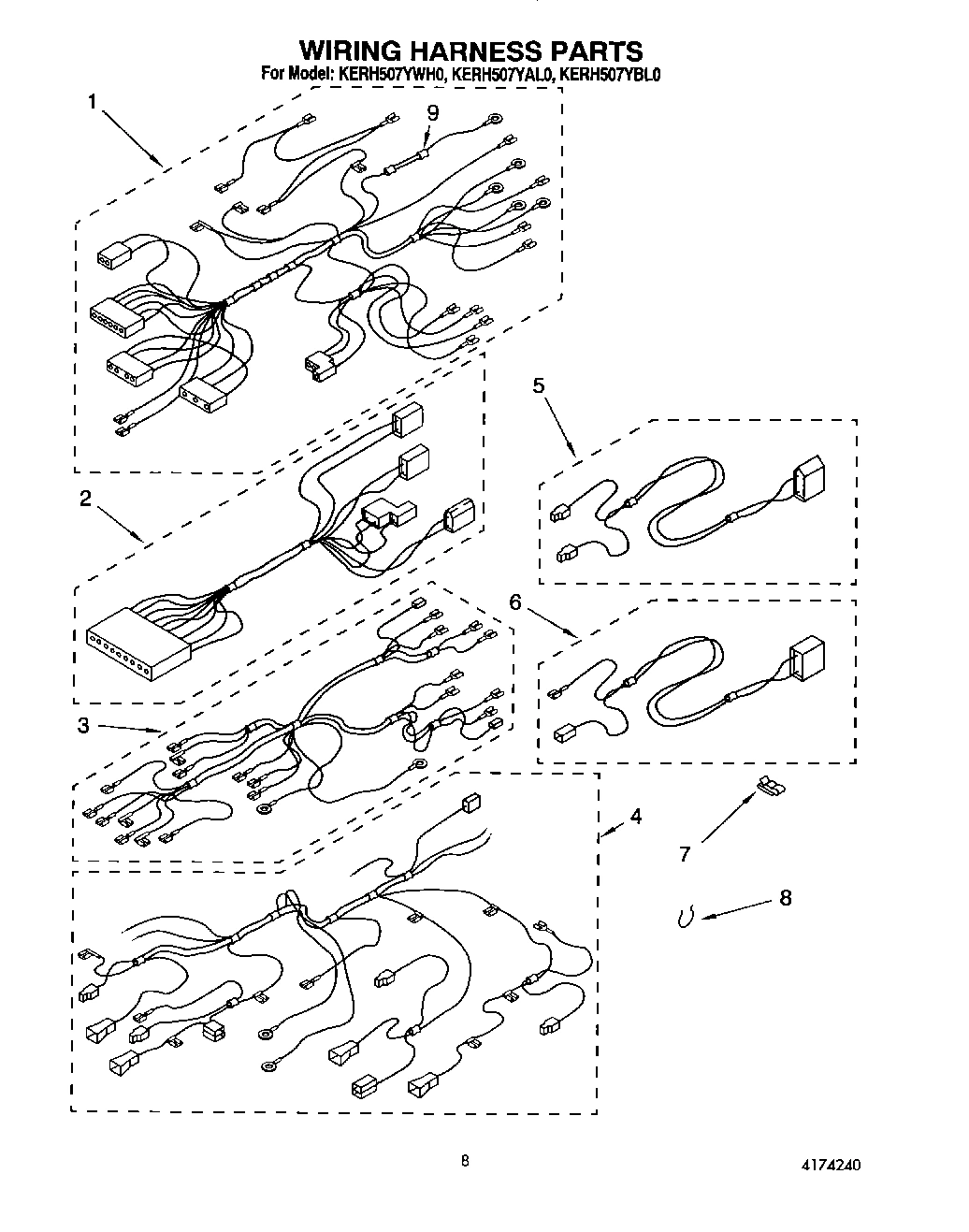 WIRING HARNESS PARTS
For Model: KERH507YWH0, KERH507YAL0, KERH507YBL0

1
9
5
2
6
3
4
7
8

8

4174240