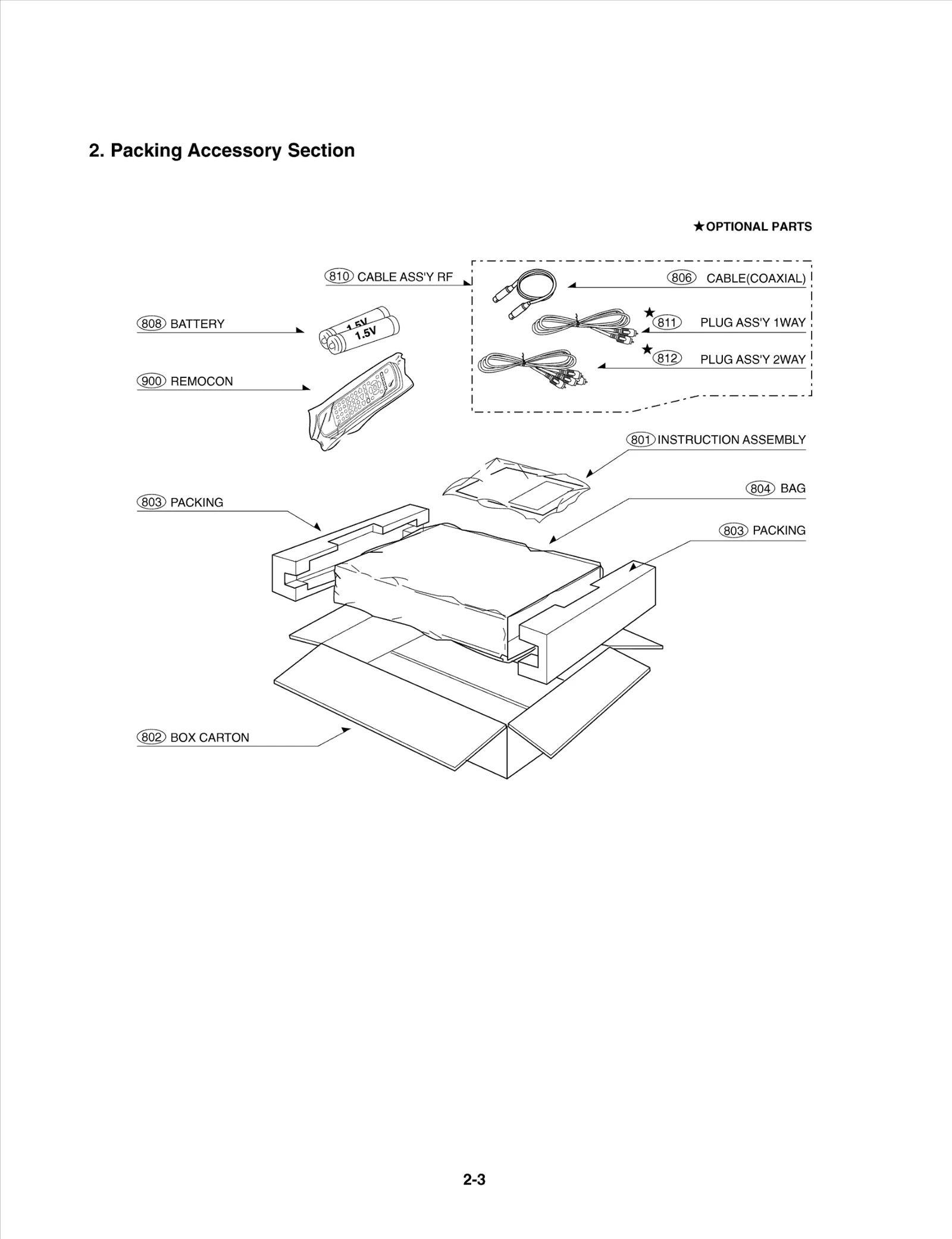 2. Packing Accessory Section

★OPTIONAL PARTS

810 CABLE ASS'Y RF

806 CABLE(COAXIAL)

808 BATTERY

1.5V

1.5V

★ 811 PLUG ASS'Y 1WAY

★ 812 PLUG ASS'Y 2WAY

900 REMOCON

801 INSTRUCTION ASSEMBLY

804 BAG

803 PACKING

803 PACKING

802 BOX CARTON

2-3