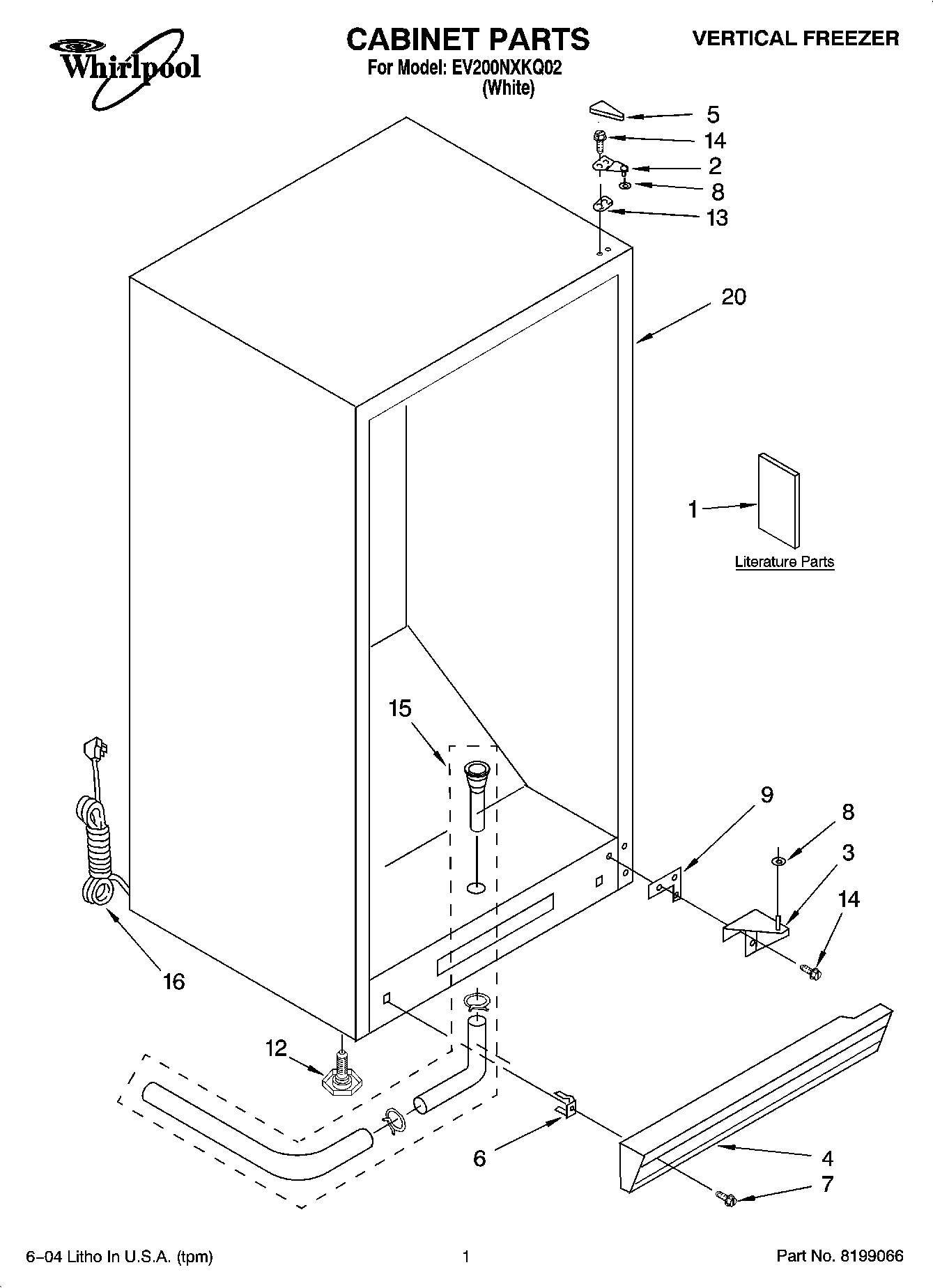 Whirlpool

CABINET PARTS

For Model: EV200NXKQ02
(White)

VERTICAL FREEZER

5
14
2
8
13
20
1
Literature Parts
15
9
8
3
14
16
12
6
4
7

6–04 Litho In U.S.A. (tpm)

1

Part No. 8199066