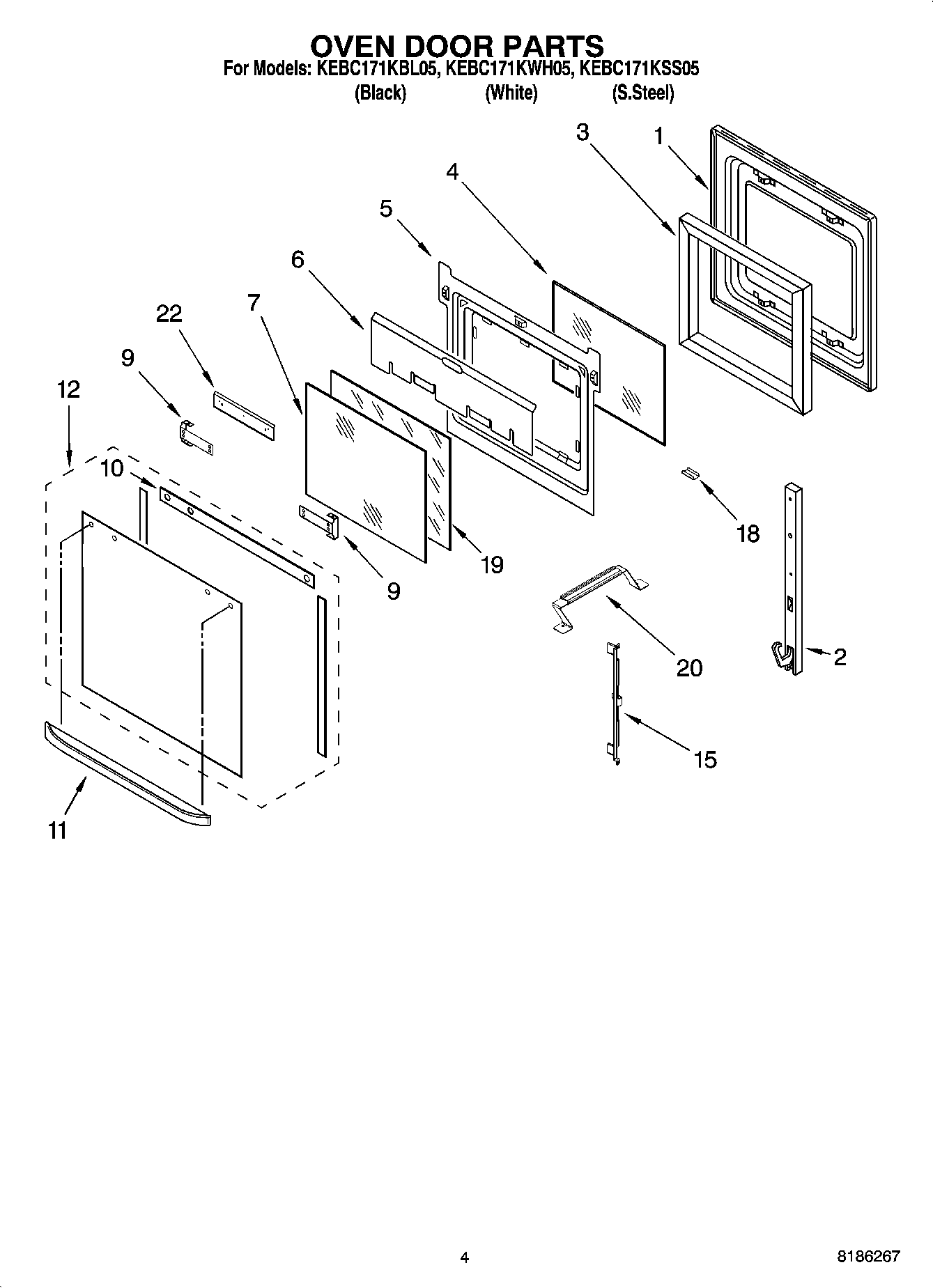 OVEN DOOR PARTS
For Models: KEBC171KBL05, KEBC171KWH05, KEBC171KSS05
(Black) (White) (S.Steel)

3
1
4
5
6
7
22
9
12
10
18
19
9
20
2
15
11

4
8186267