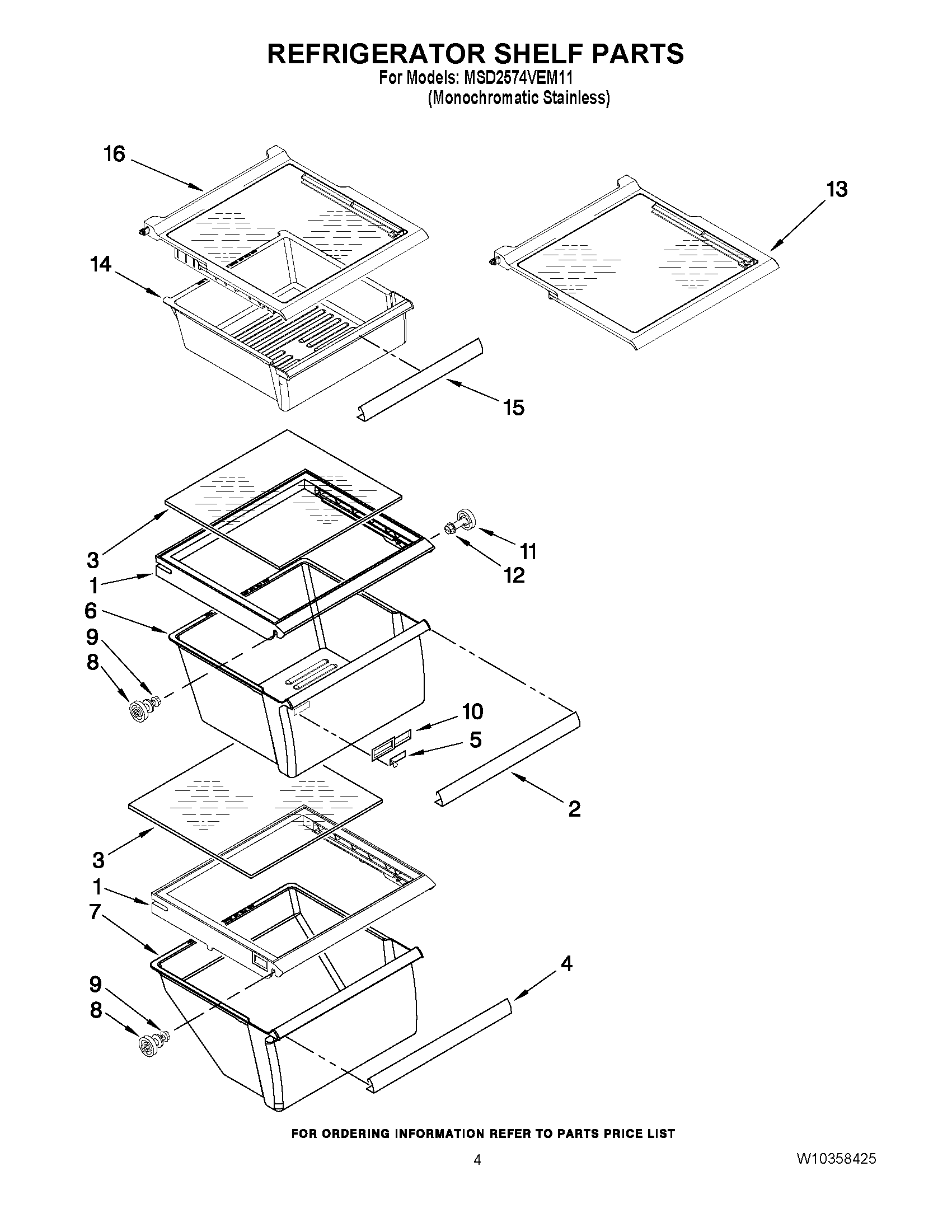 REFRIGERATOR SHELF PARTS
For Models: MSD2574VEM11
(Monochromatic Stainless)

16
13
14
15
3
11
12
1
6
9
8
10
5
2
3
1
7
4
9
8

FOR ORDERING INFORMATION REFER TO PARTS PRICE LIST

4

W10358425