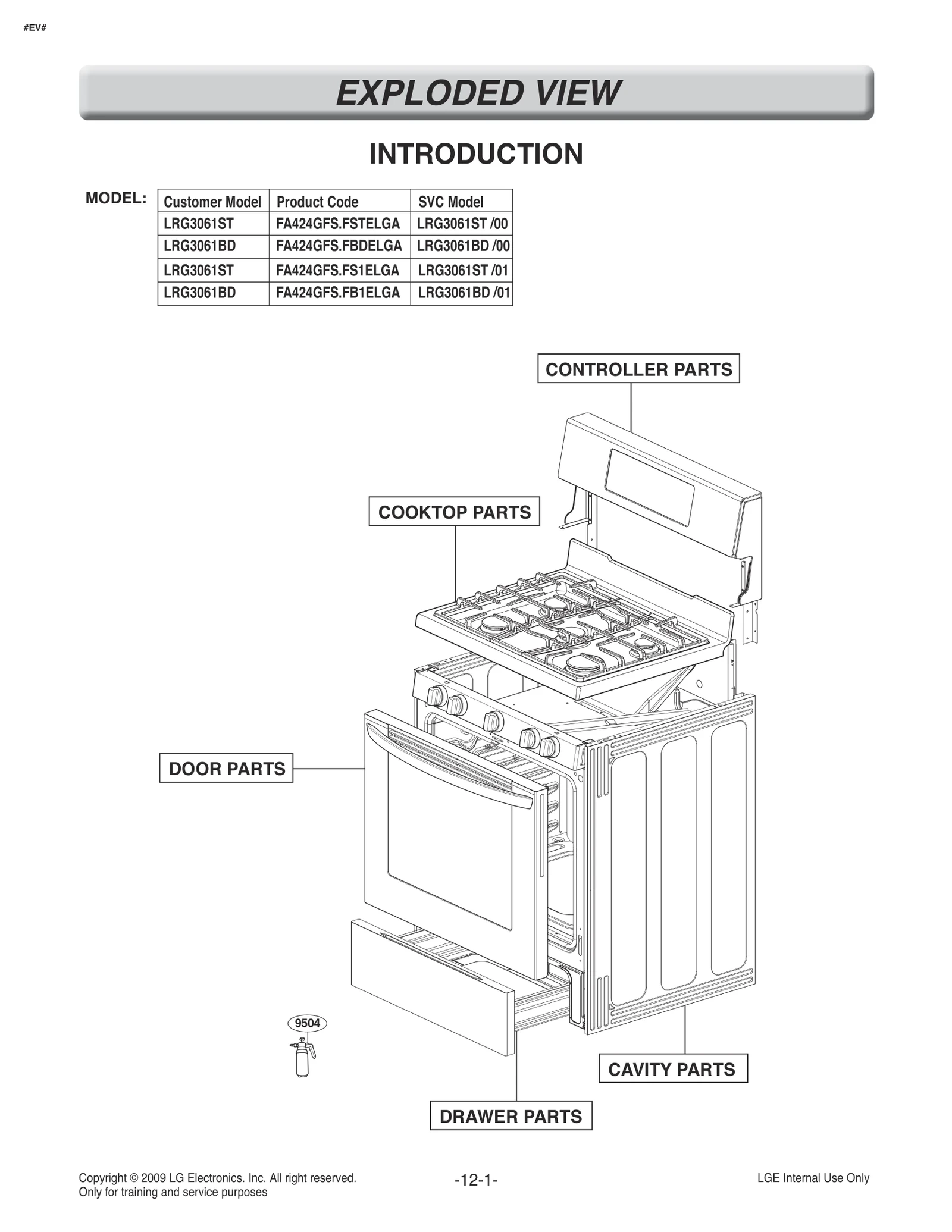 #EV#

EXPLODED VIEW

INTRODUCTION

MODEL:

| Customer Model | Product Code | SVC Model |
|---|---|---|
| LRG3061ST | FA424GFS.FSTELGA | LRG3061ST /00 |
| LRG3061BD | FA424GFS.FBDELGA | LRG3061BD /00 |
| LRG3061ST | FA424GFS.FS1ELGA | LRG3061ST /01 |
| LRG3061BD | FA424GFS.FB1ELGA | LRG3061BD /01 |

CONTROLLER PARTS

COOKTOP PARTS

DOOR PARTS

9504

CAVITY PARTS

DRAWER PARTS

Copyright © 2009 LG Electronics. Inc. All right reserved.
Only for training and service purposes

-12-1-

LGE Internal Use Only