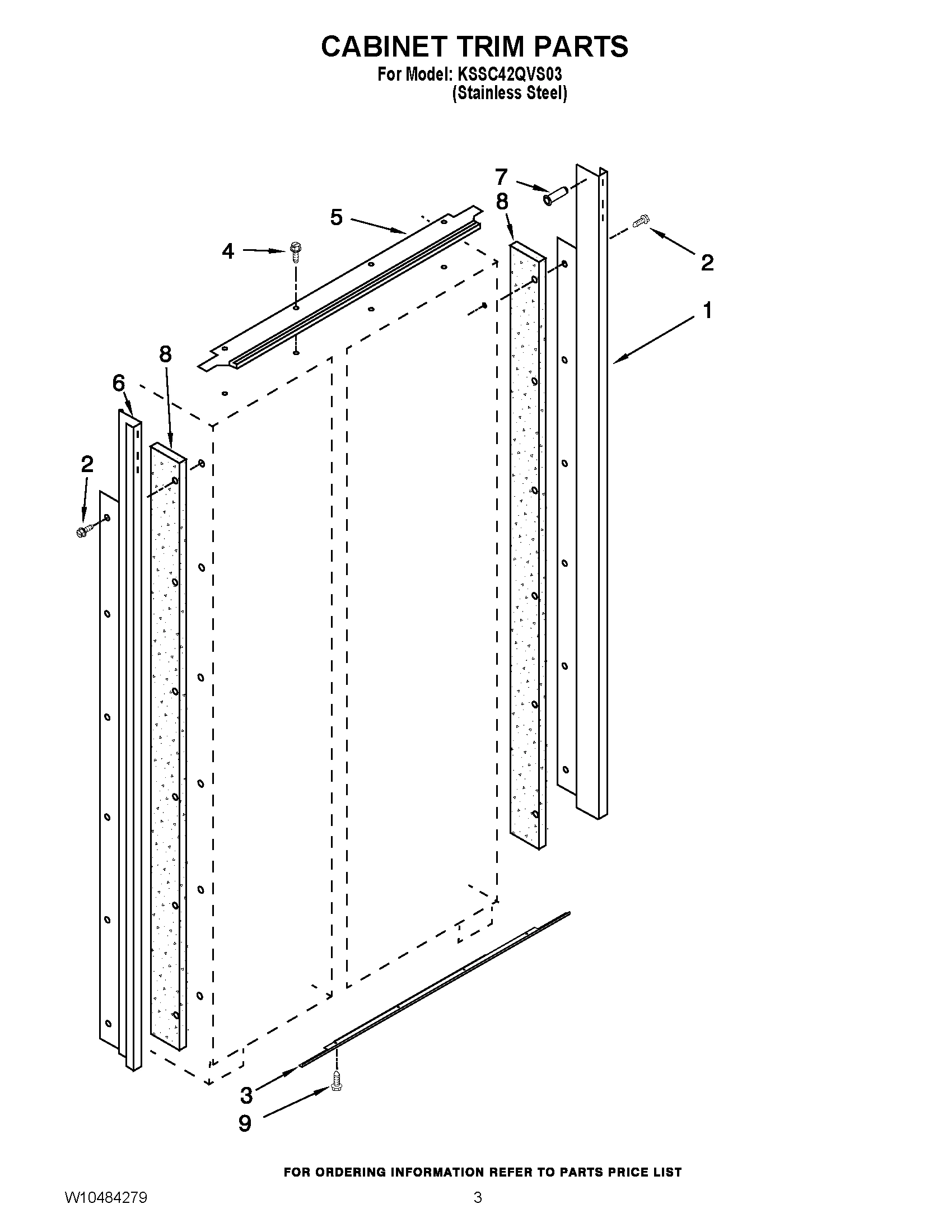 CABINET TRIM PARTS
For Model: KSSC42QVS03
(Stainless Steel)

7
8
5
4
2
1
8
6
2
3
9

FOR ORDERING INFORMATION REFER TO PARTS PRICE LIST

W10484279

3