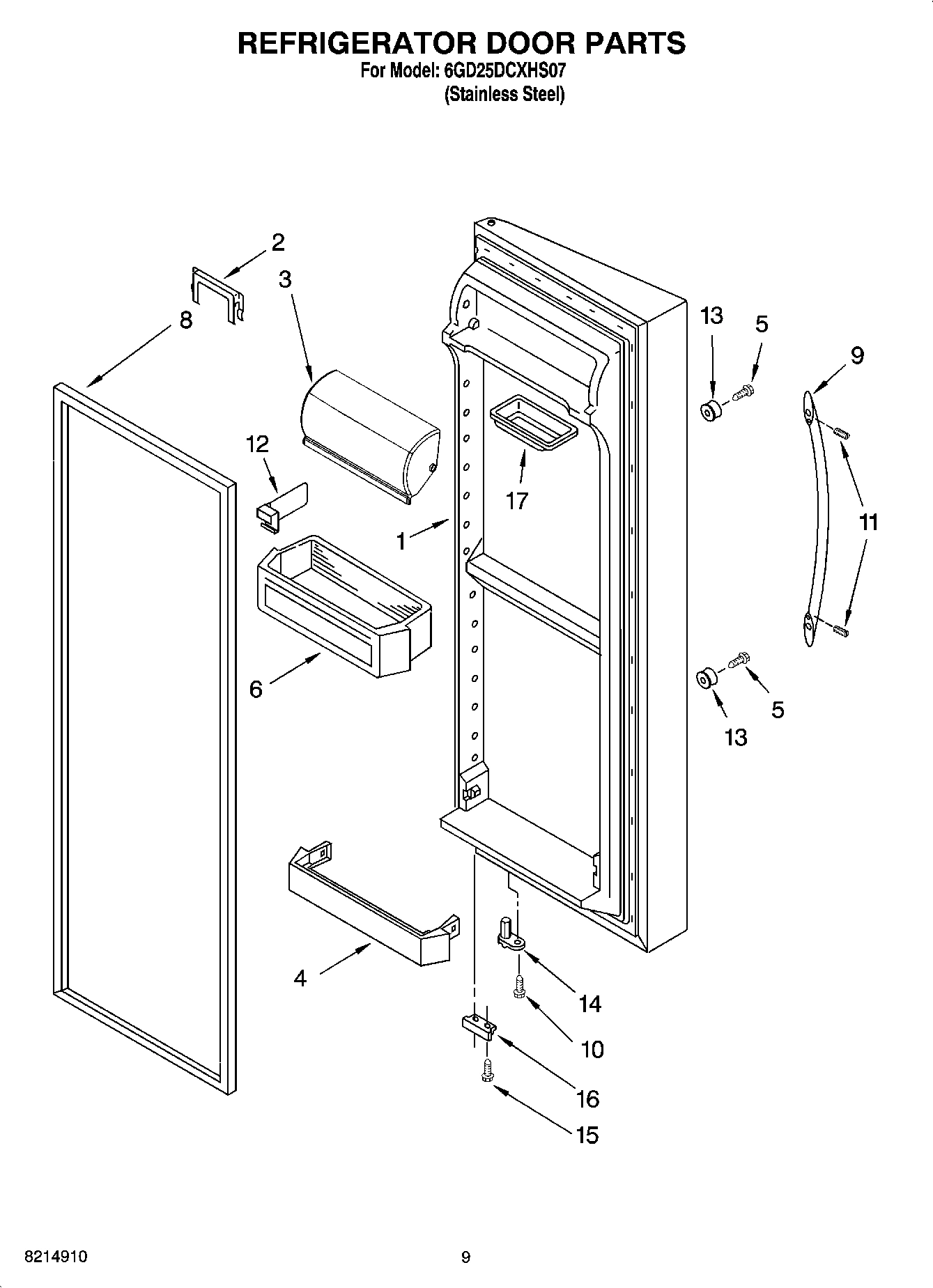 REFRIGERATOR DOOR PARTS
For Model: 6GD25DCXHS07
(Stainless Steel)

2
3
8
13
5
9
12
17
1
11
6
5
13
4
14
10
16
15

8214910
9