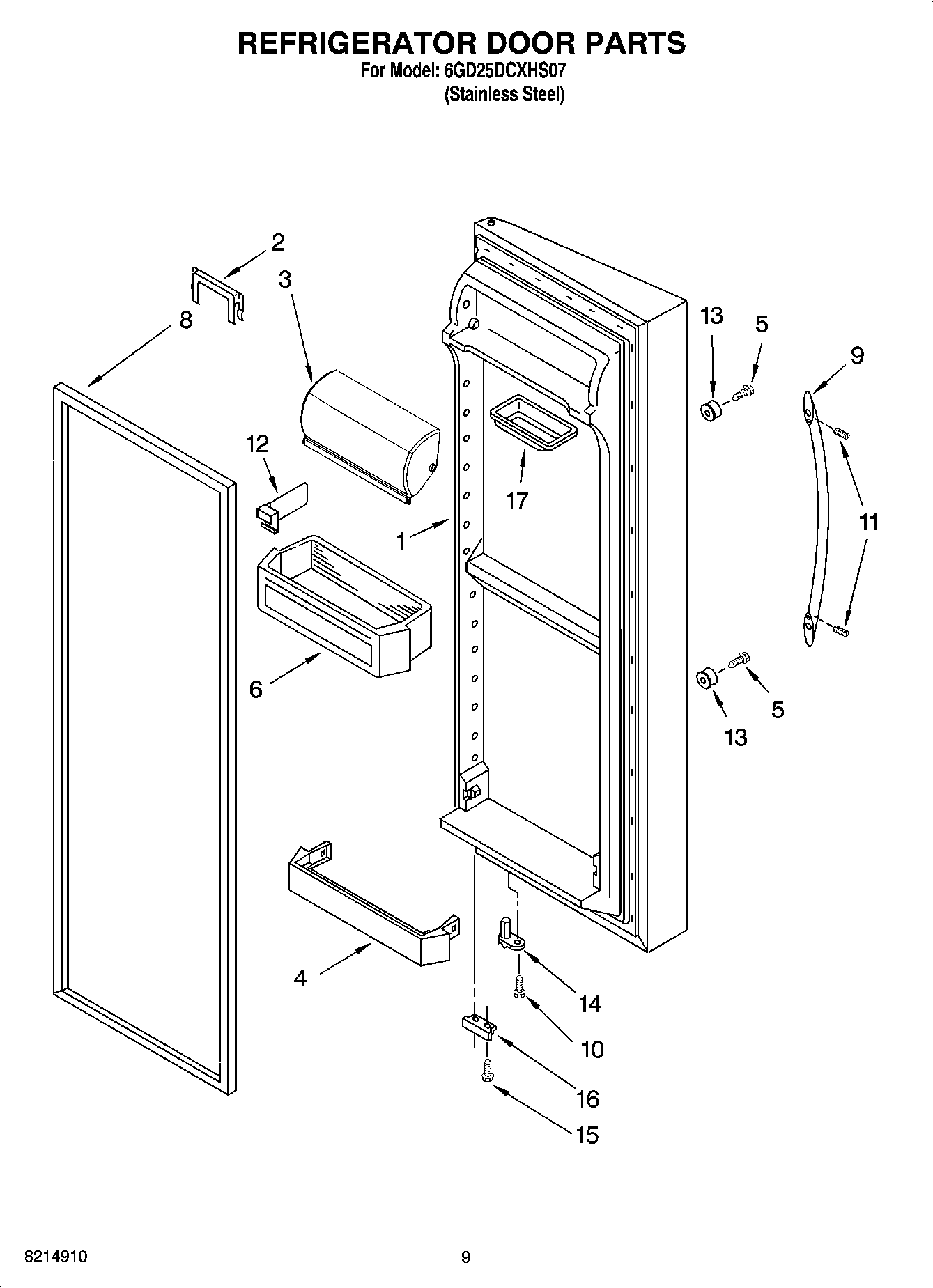 REFRIGERATOR DOOR PARTS
For Model: 6GD25DCXHS07
(Stainless Steel)

2
3
8
13
5
9
12
17
1
11
6
5
13
4
14
10
16
15

8214910

9