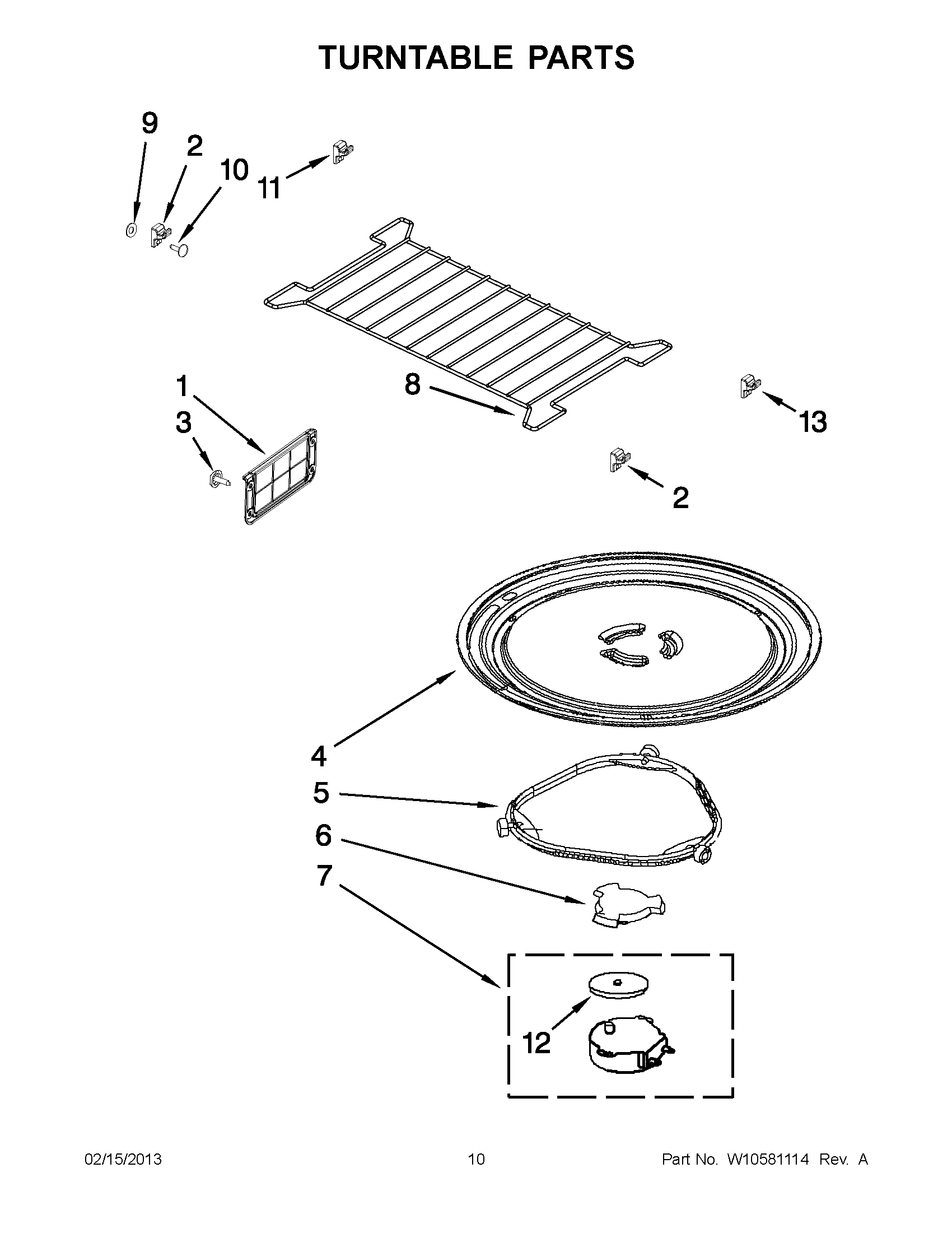 TURNTABLE PARTS

9
2
10
11
1
3
8
13
2
4
5
6
7
12

02/15/2013 10 Part No. W10581114 Rev. A