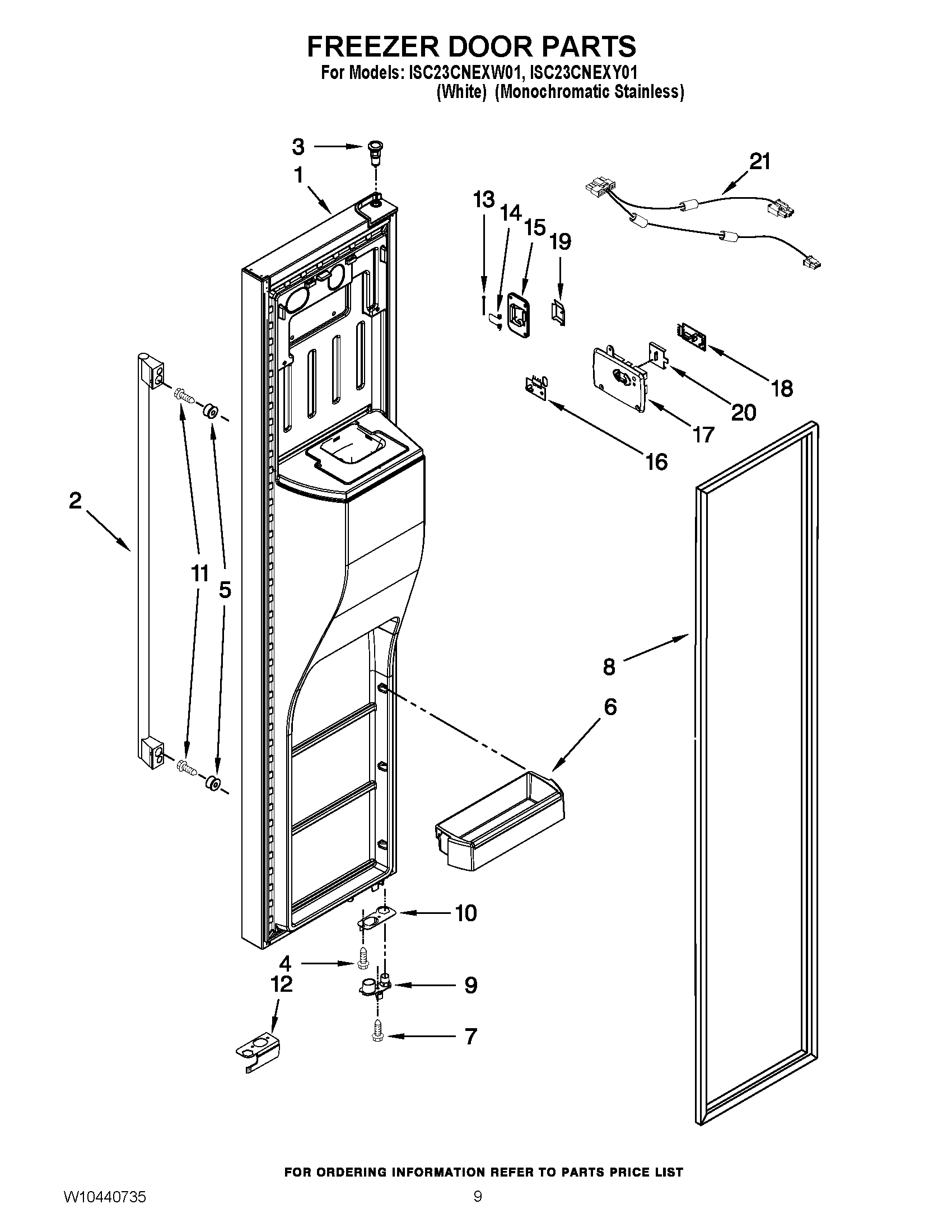 FREEZER DOOR PARTS
For Models: ISC23CNEXW01, ISC23CNEXY01
(White) (Monochromatic Stainless)

3
1
21
13
14
15
19
18
20
17
16
2
11
5
8
6
10
4
12
9
7

FOR ORDERING INFORMATION REFER TO PARTS PRICE LIST

W10440735
9