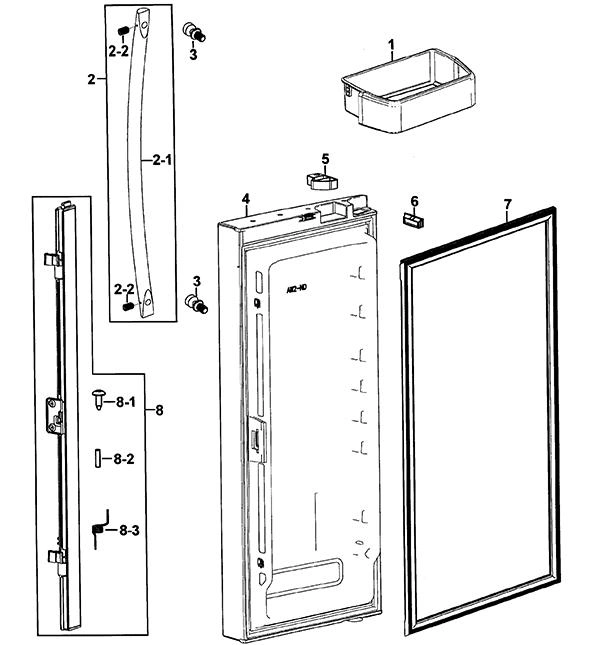 2-2
3
1
2
2-1
5
4
6
7
AW2-HD
2-2
3
8-1
8
8-2
8-3