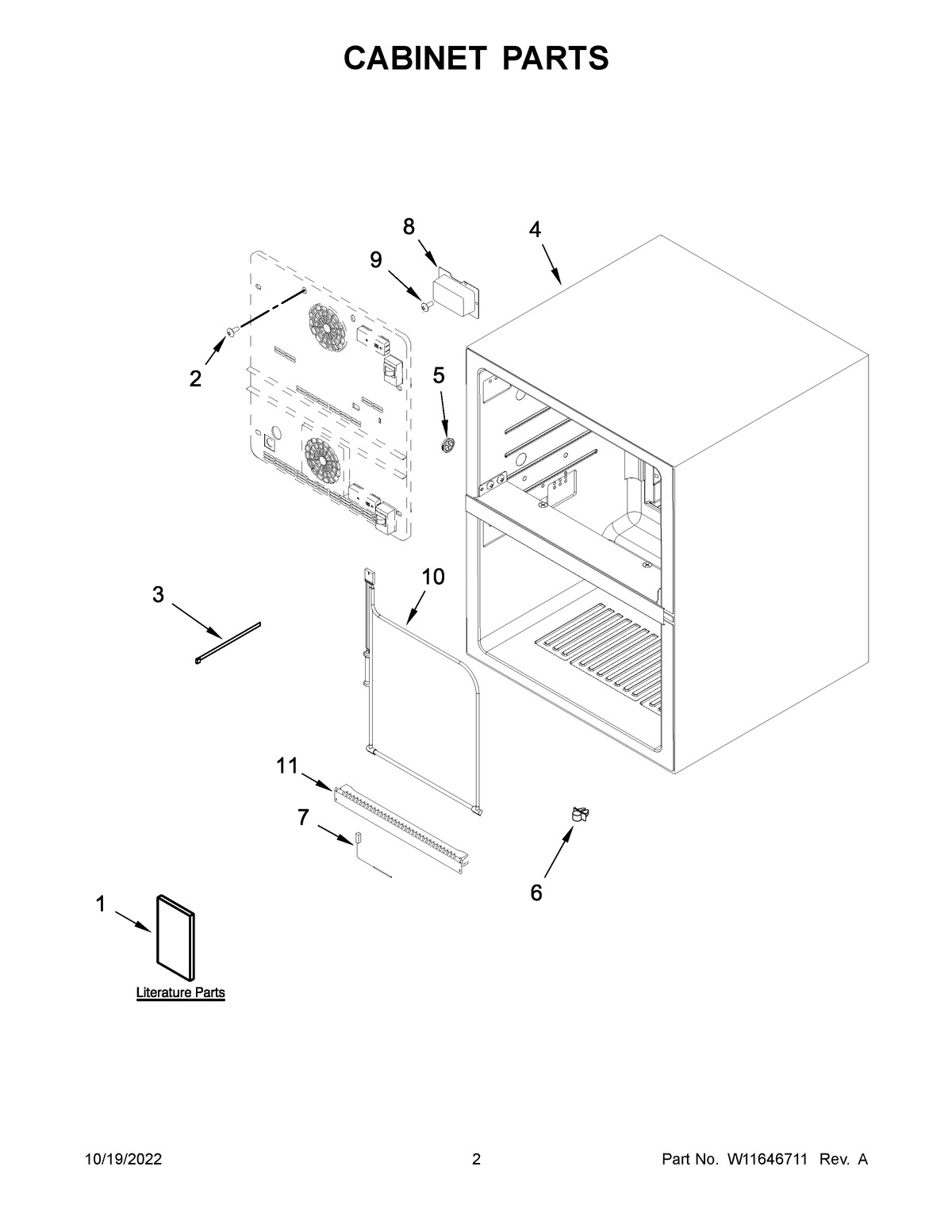 CABINET PARTS

8
4
9
2
5
10
3
11
7
6
1
Literature Parts

10/19/2022
2
Part No. W11646711 Rev. A