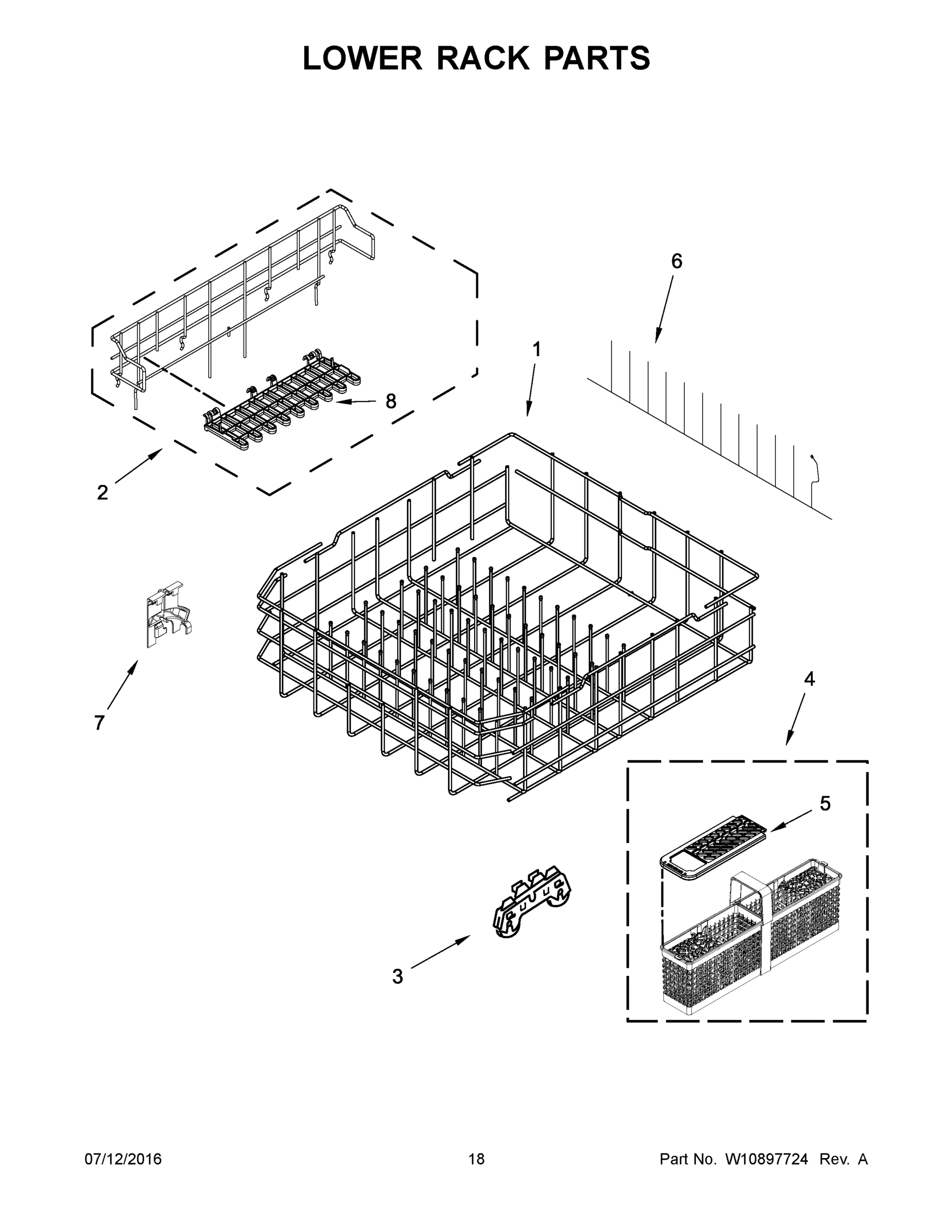 LOWER RACK PARTS

6

1

8

2

7

4

5

3

07/12/2016

18

Part No. W10897724 Rev. A