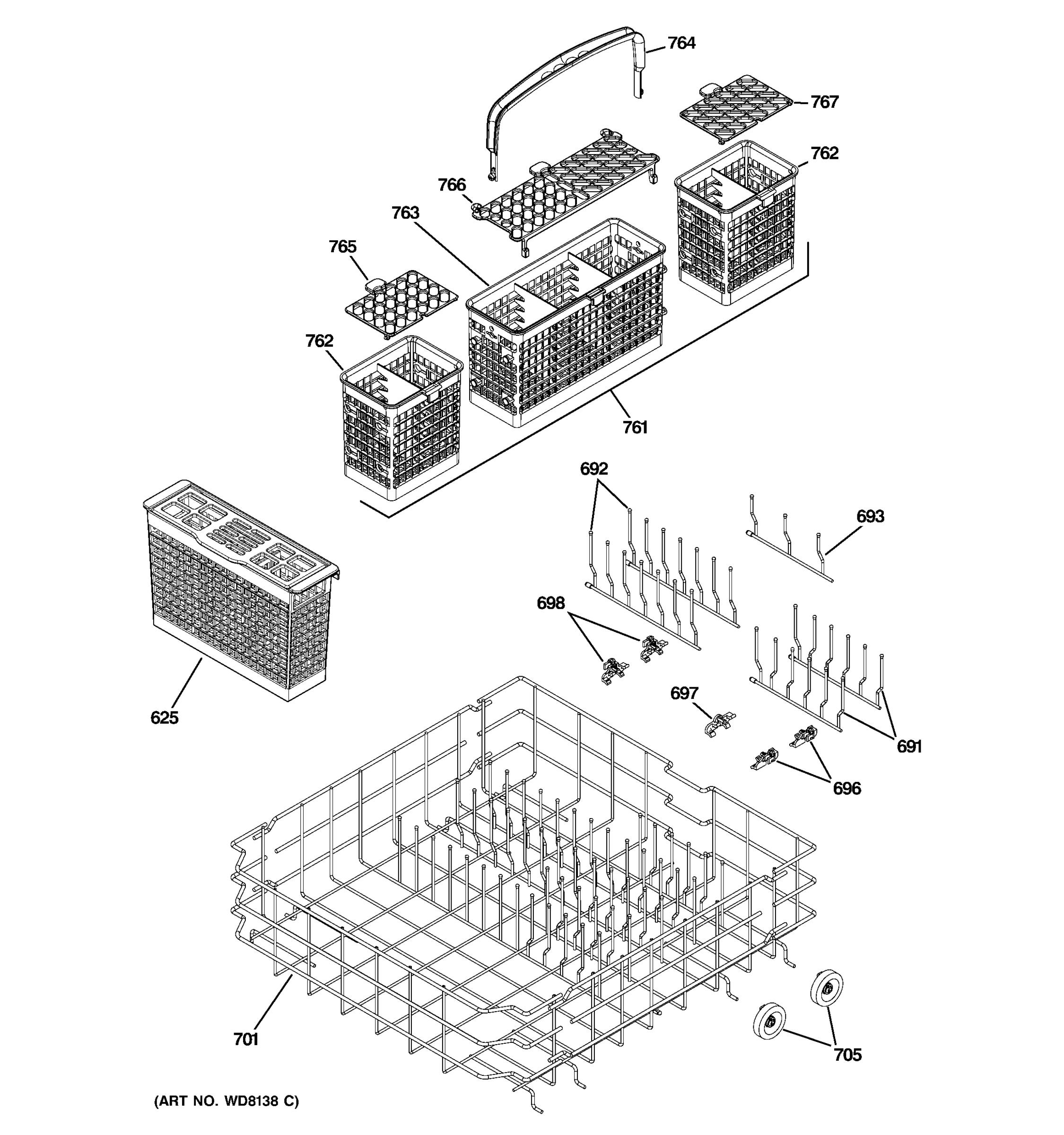 764

767

762

766

763

765

762

761

692

693

698

625

697

691

696

701

705

(ART NO. WD8138 C)