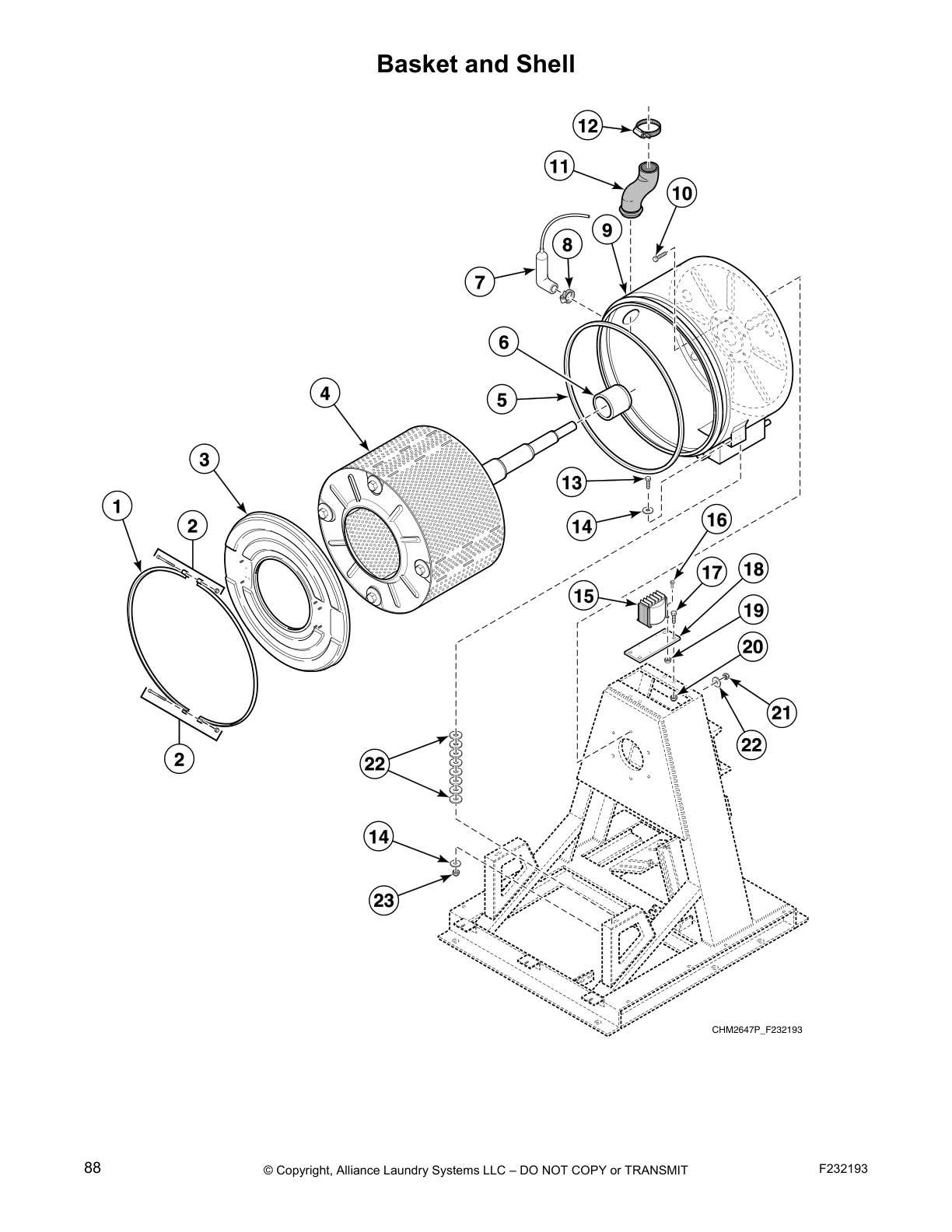 Basket and Shell

12
11
10
9
8
7
6
5
4
3
1
2
2
13
14
16
17
18
15
19
20
21
22
22
14
23

CHM2647P_F232193

88

© Copyright, Alliance Laundry Systems LLC – DO NOT COPY or TRANSMIT

F232193