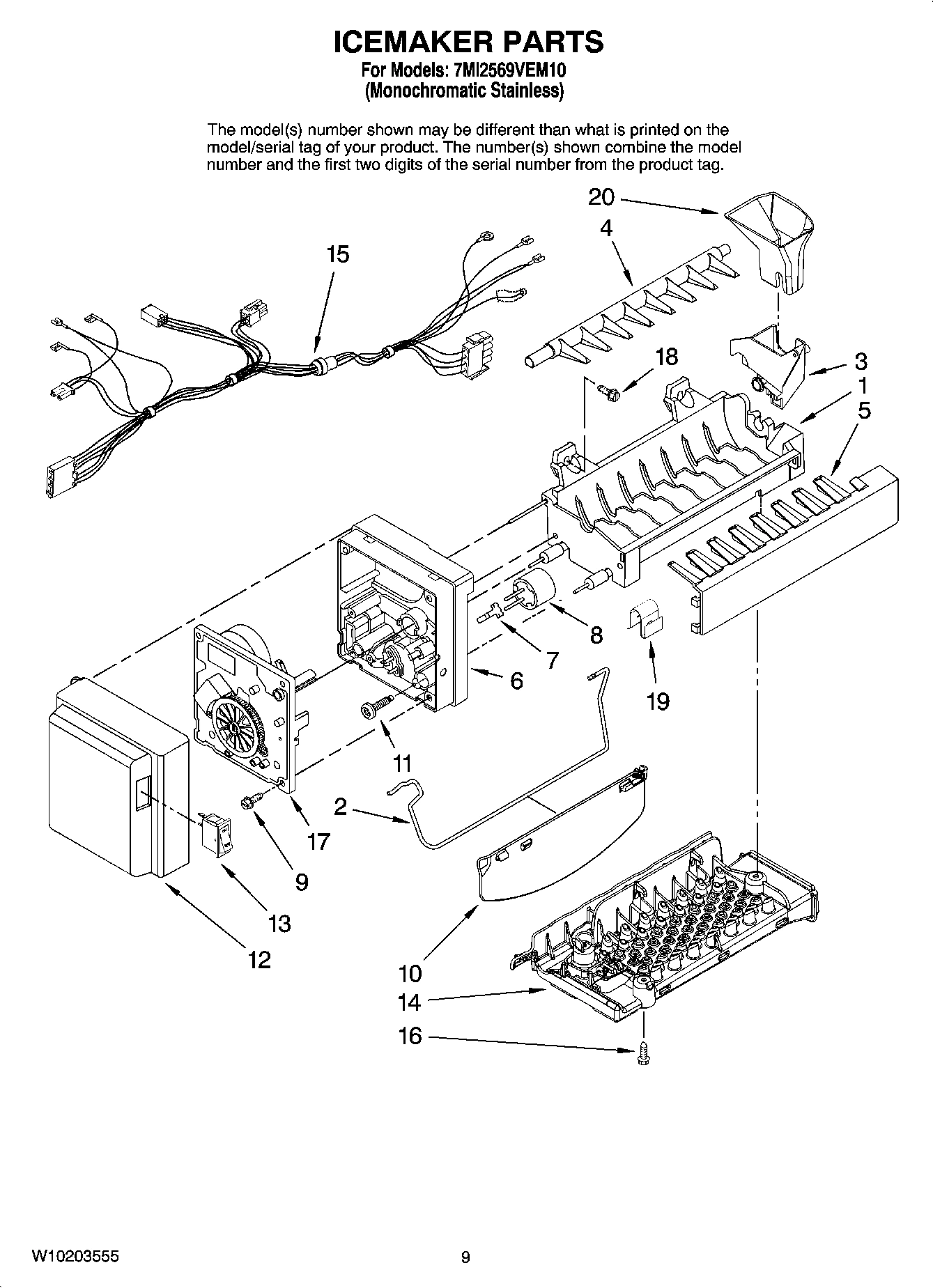 ICEMAKER PARTS
For Models: 7MI2569VEM10
(Monochromatic Stainless)

The model(s) number shown may be different than what is printed on the model/serial tag of your product. The number(s) shown combine the model number and the first two digits of the serial number from the product tag.

20
4
15
18
3
1
5
8
7
6
19
11
2
17
9
13
12
10
14
16

W10203555
9