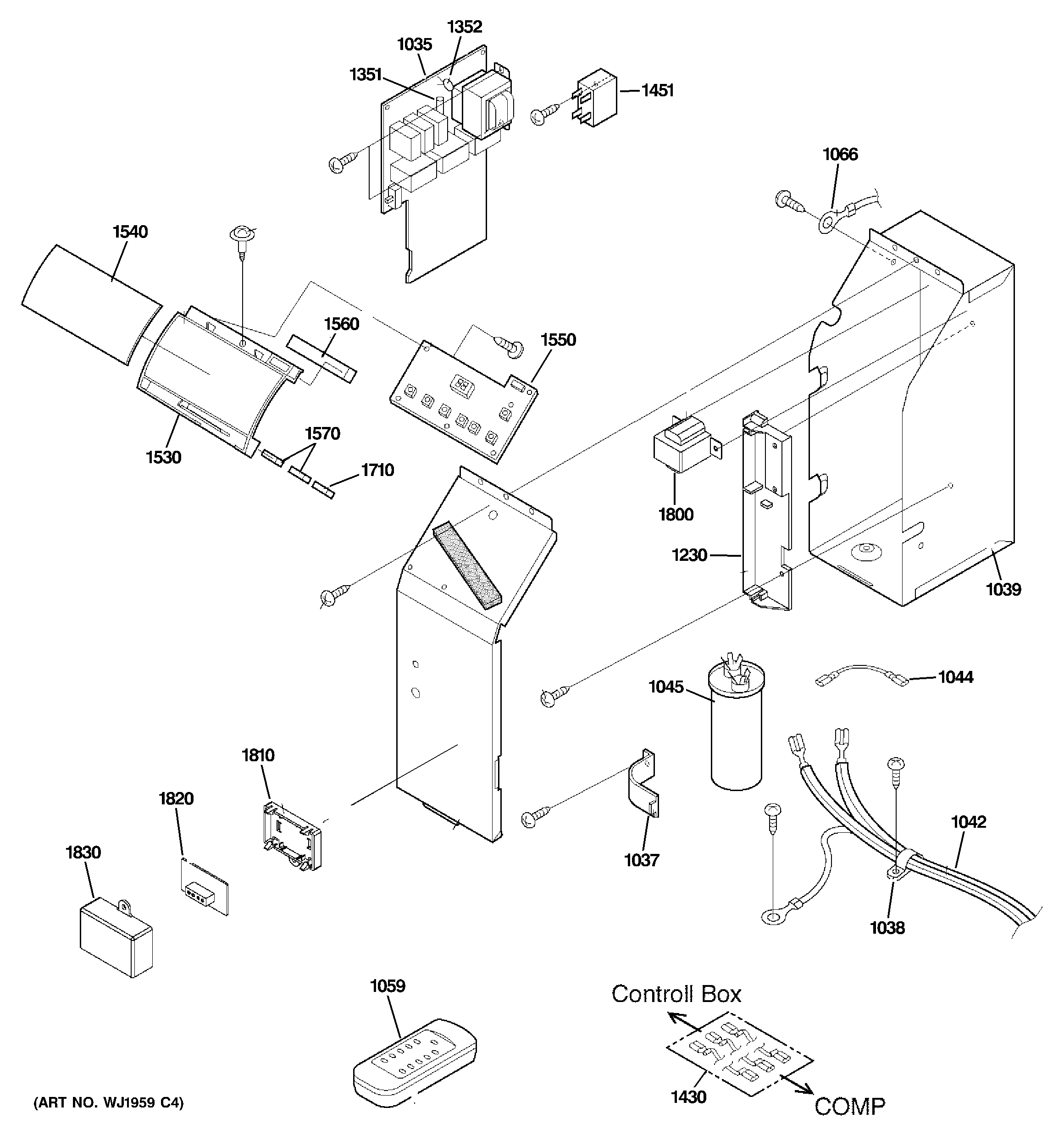 1352
1035
1351
1451
1066
1540
1560
1550
1530
1570
1710
1800
1230
1039
1045
1044
1810
1820
1830
1037
1042
1038
1059
Controll Box
1430
COMP
(ART NO. WJ1959 C4)