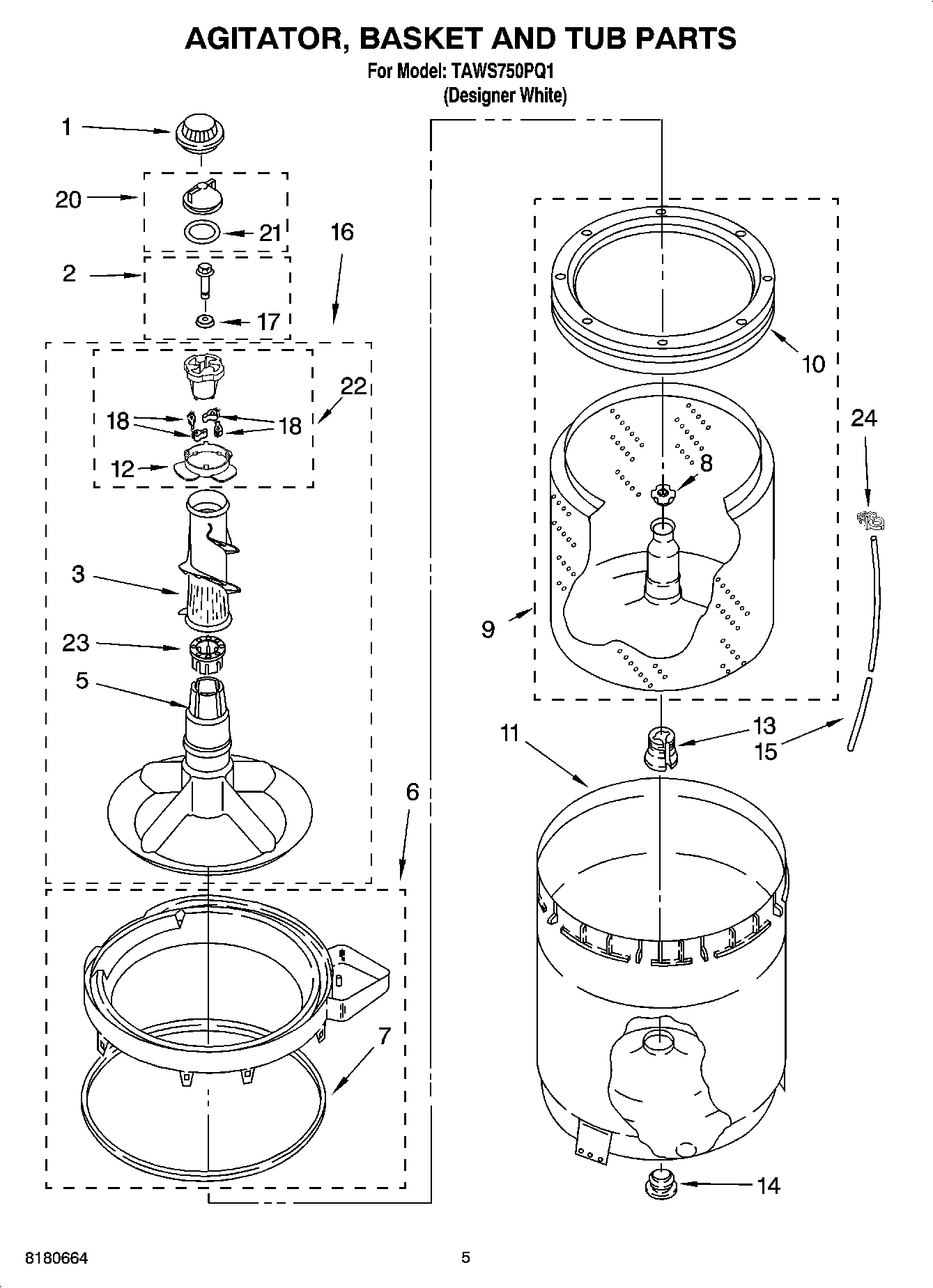 AGITATOR, BASKET AND TUB PARTS

For Model: TAWS750PQ1
(Designer White)

1
20
21
16
2
17
22
18
18
12
3
23
5
6
7
10
24
8
9
11
13
15
14

8180664

5