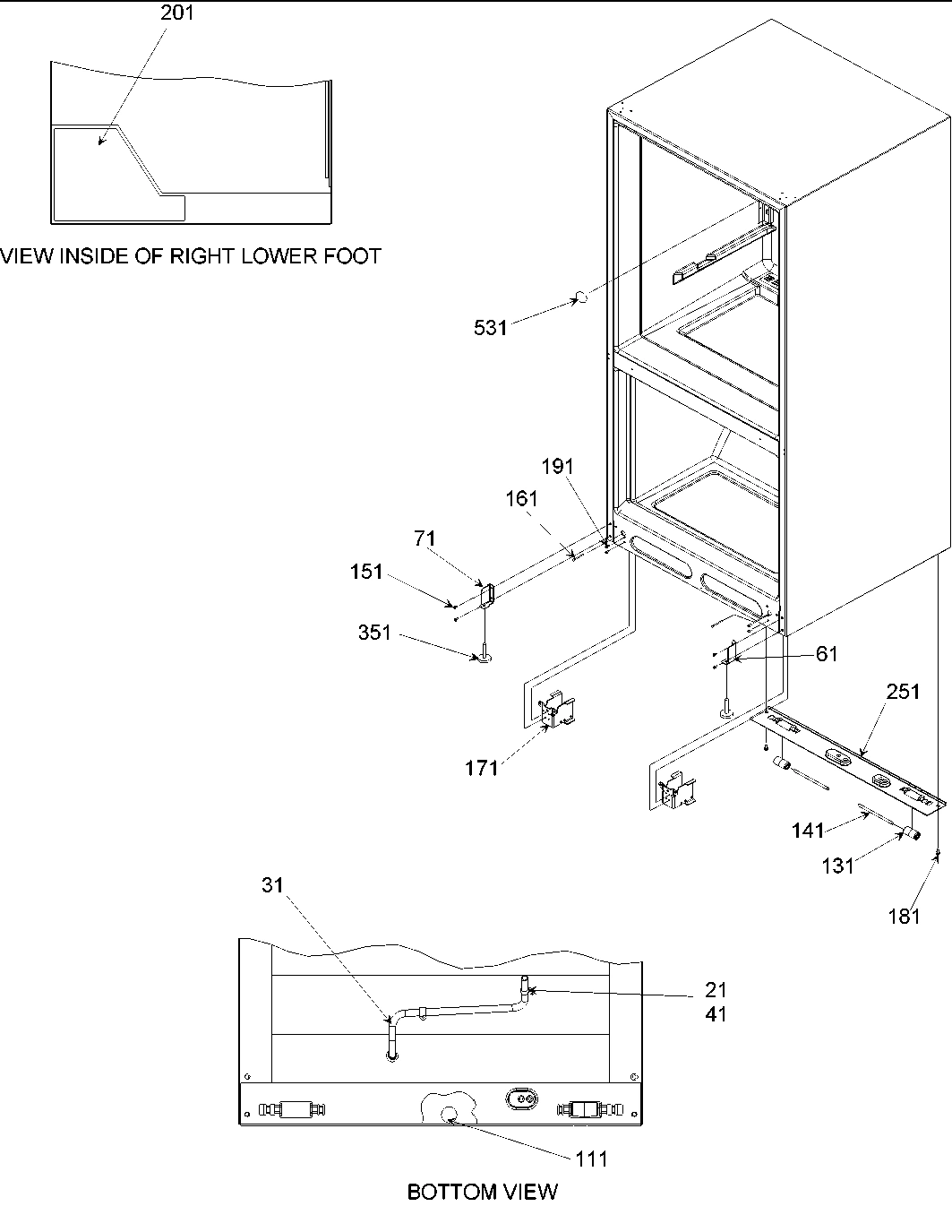 201

VIEW INSIDE OF RIGHT LOWER FOOT

531

191

161

71

151

351

61

251

171

141

131

181

31

21
41

111

BOTTOM VIEW